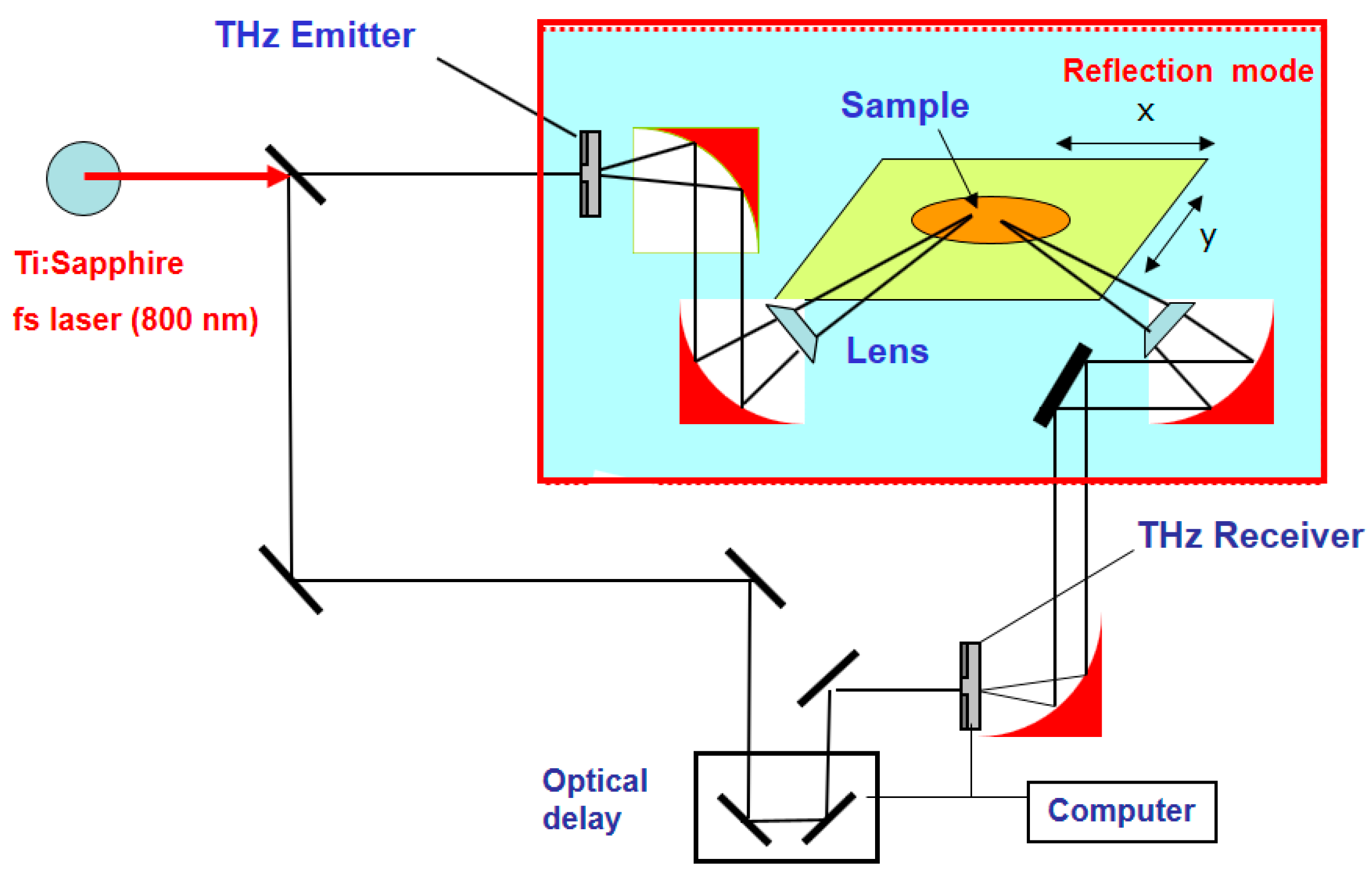 THz Emitter

Reflection mode

Sample

x

y

Ti:Sapphire

fs laser (800 nm)

Lens

THz Receiver

Optical delay

Computer