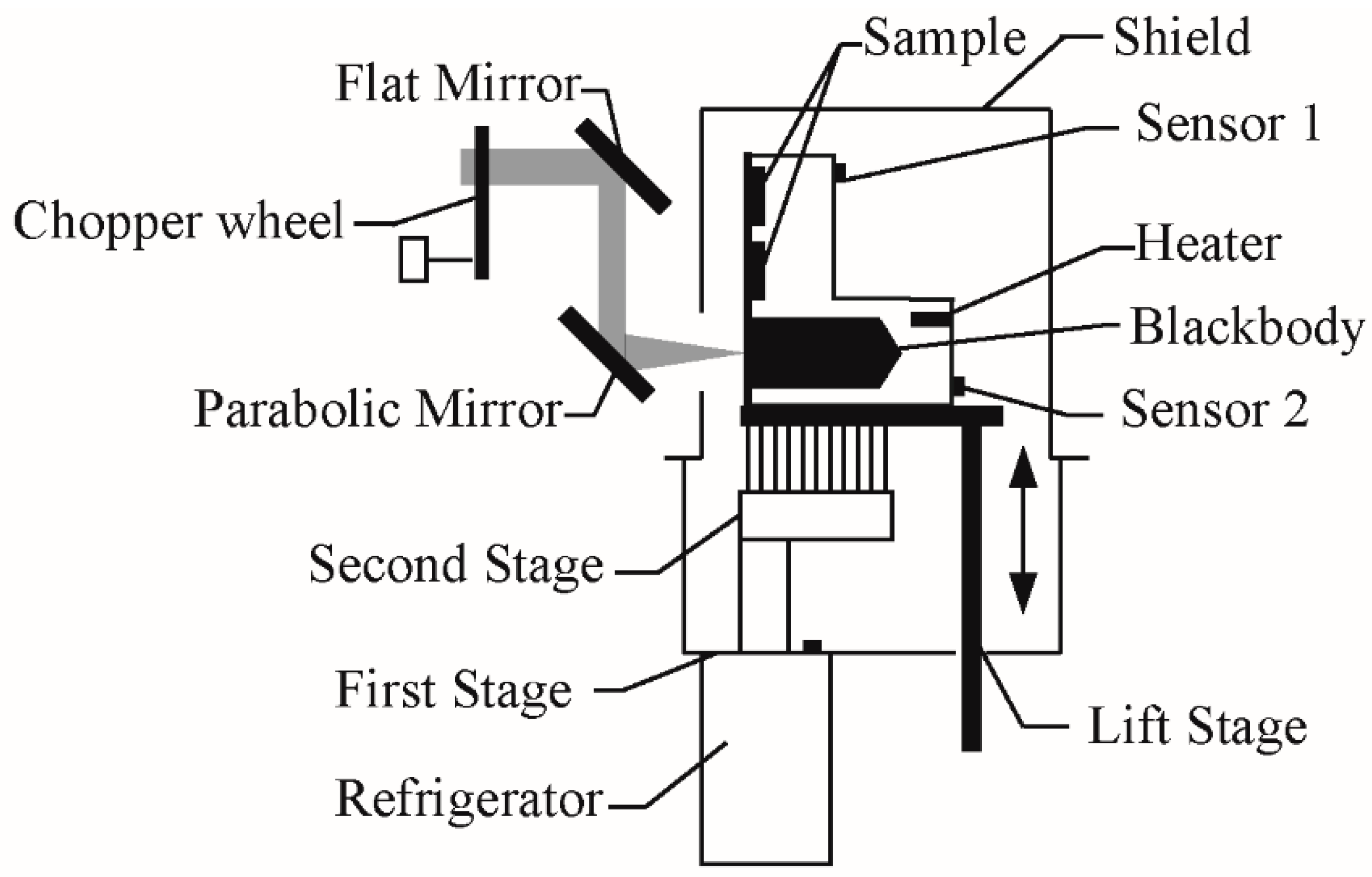 Sample
Shield
Flat Mirror
Sensor 1
Chopper wheel
Heater
Blackbody
Parabolic Mirror
Sensor 2
Second Stage
First Stage
Lift Stage
Refrigerator