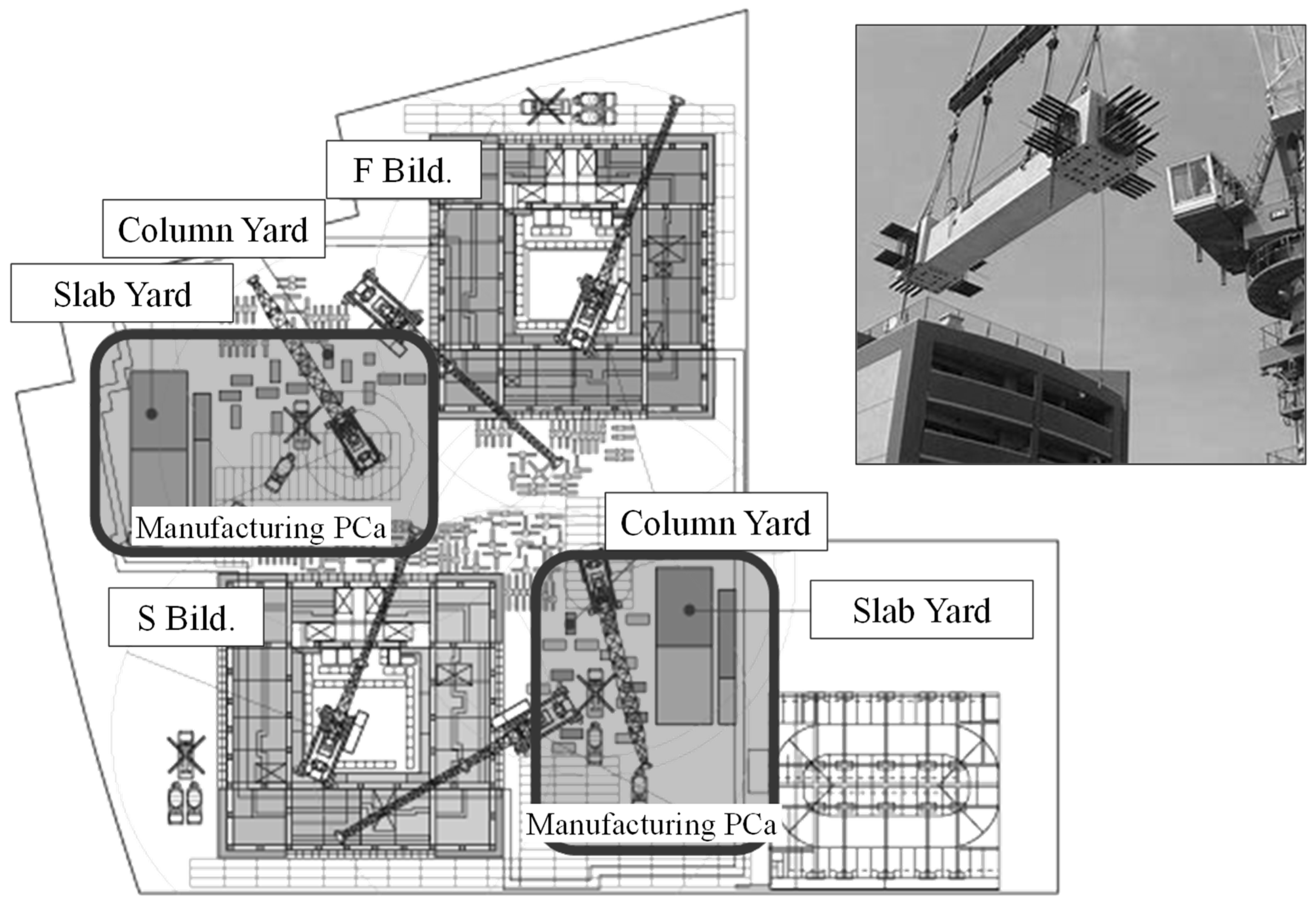 F Bild.

Column Yard

Slab Yard

Manufacturing PCa

Column Yard

S Bild.

Slab Yard

Manufacturing PCa