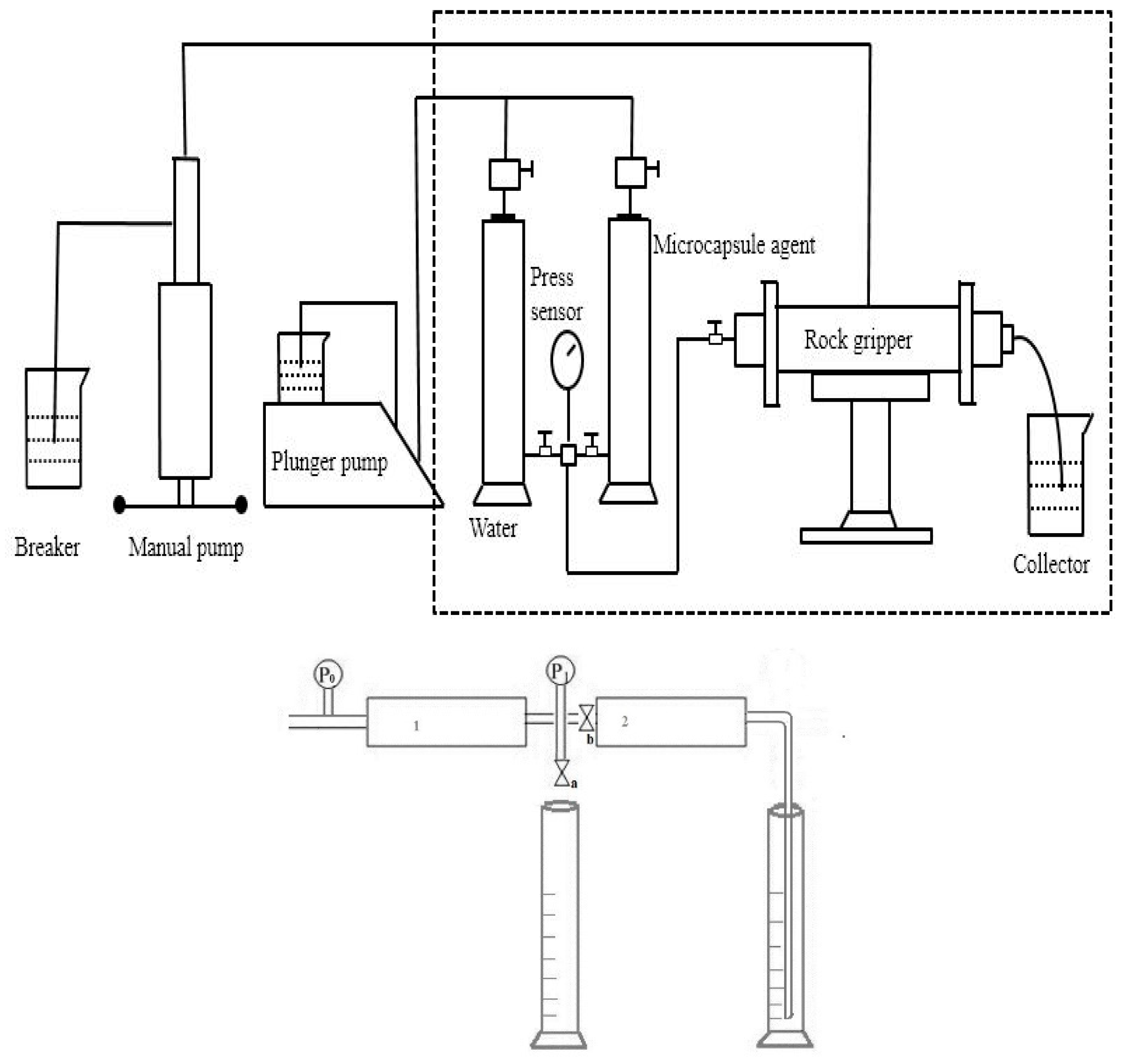 Microcapsule agent

Press sensor

Rock gripper

Plunger pump

Water

Breaker

Manual pump

Collector

$P_0$

$P_1$

1

2

b

a