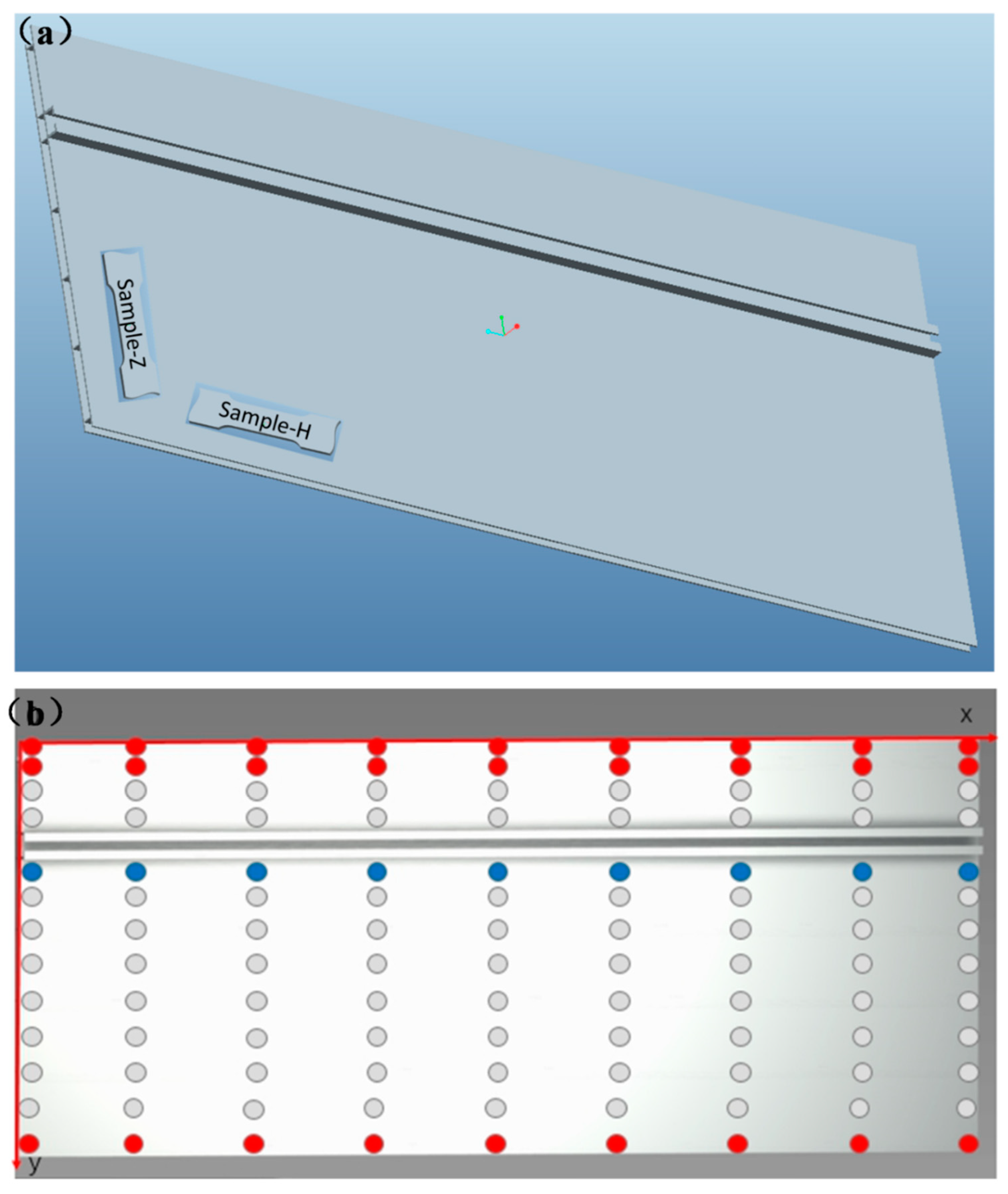 (a)

Sample-Z

Sample-H

(b)

x

y