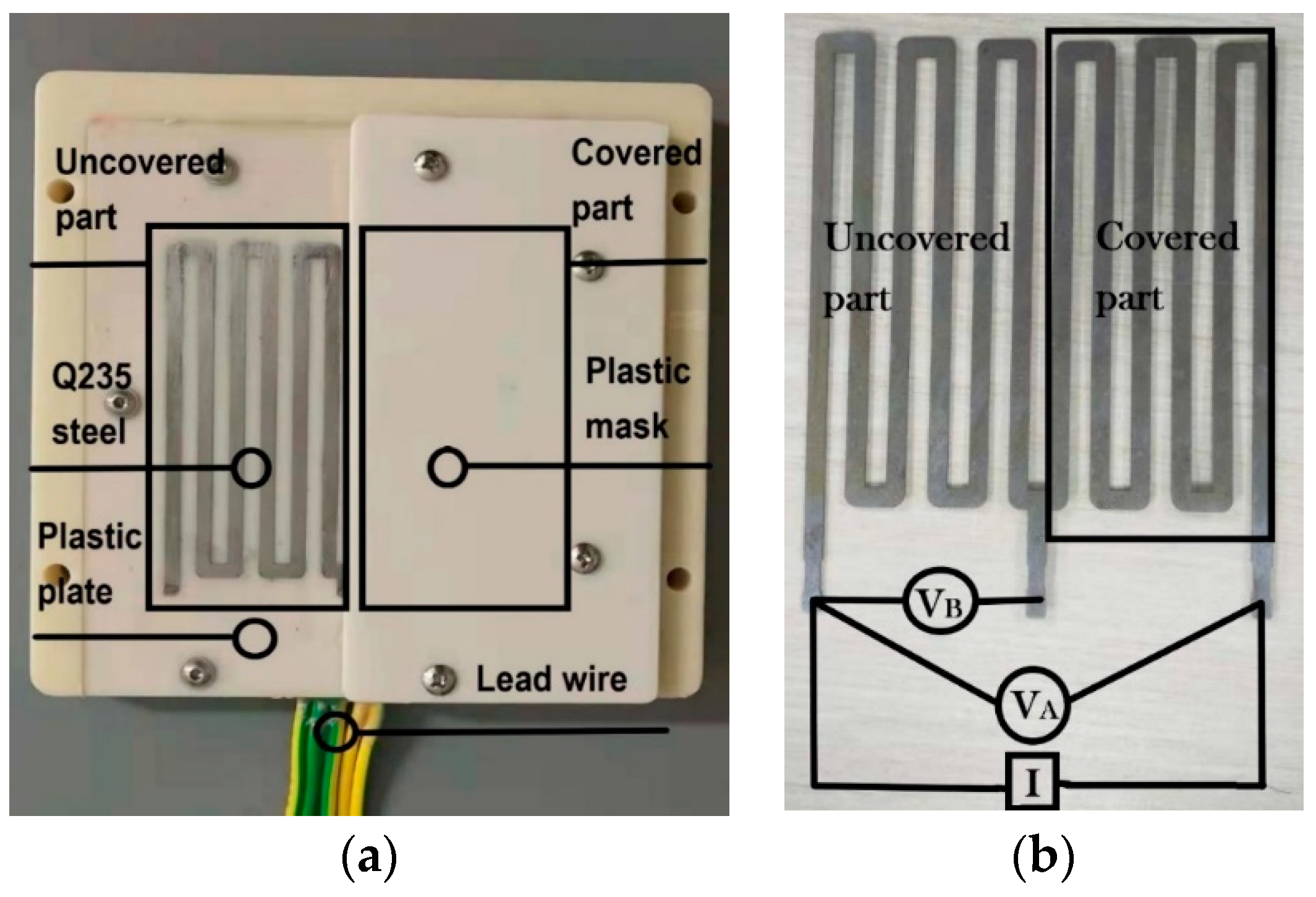 Uncovered part

Covered part

Q235 steel

Plastic mask

Plastic plate

Lead wire

(a)

Uncovered part

Covered part

$V_B$

$V_A$

I

(b)