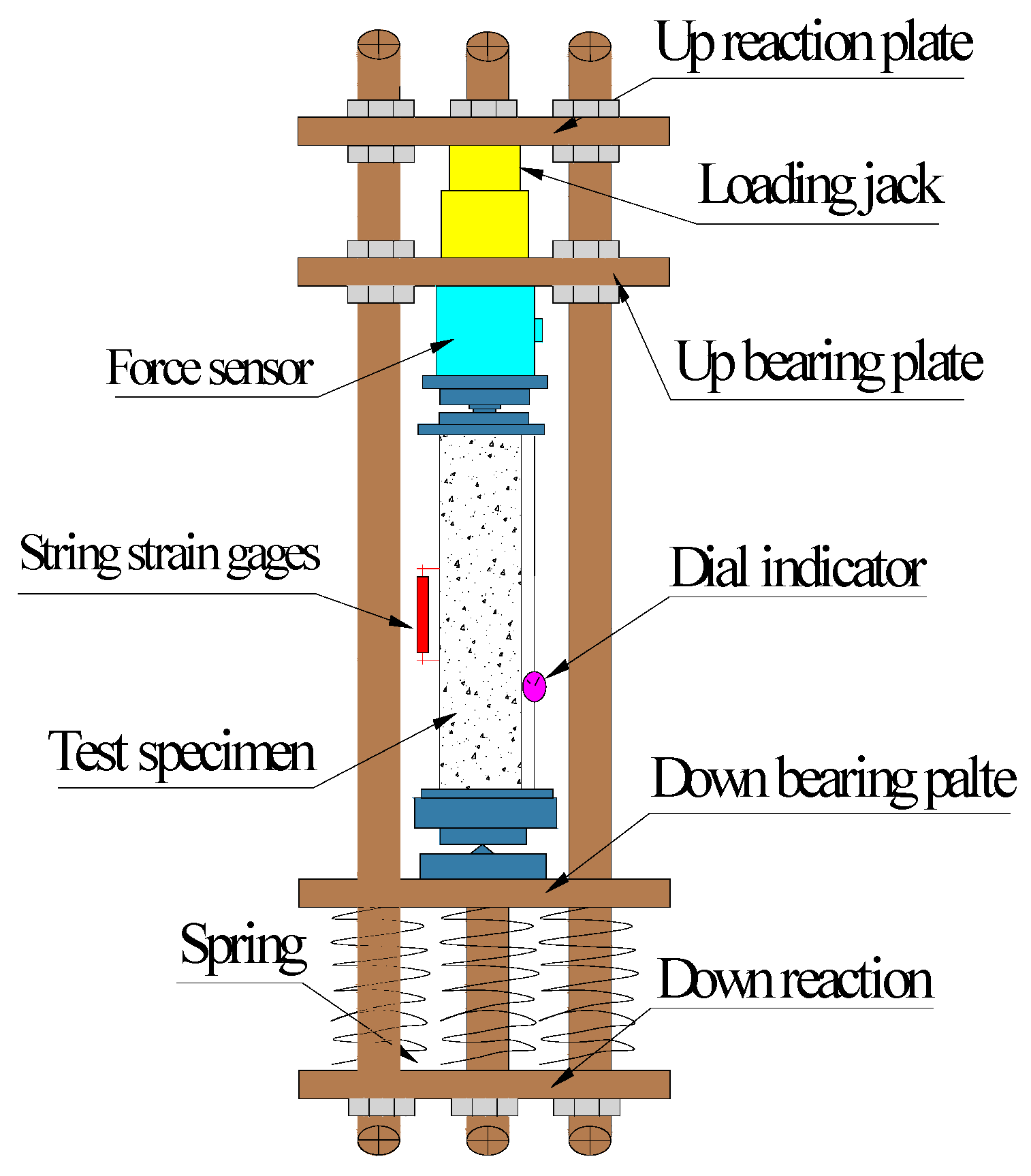 Up reaction plate
Loading jack
Up bearing plate
Force sensor
String strain gages
Dial indicator
Test specimen
Down bearing palte
Spring
Down reaction