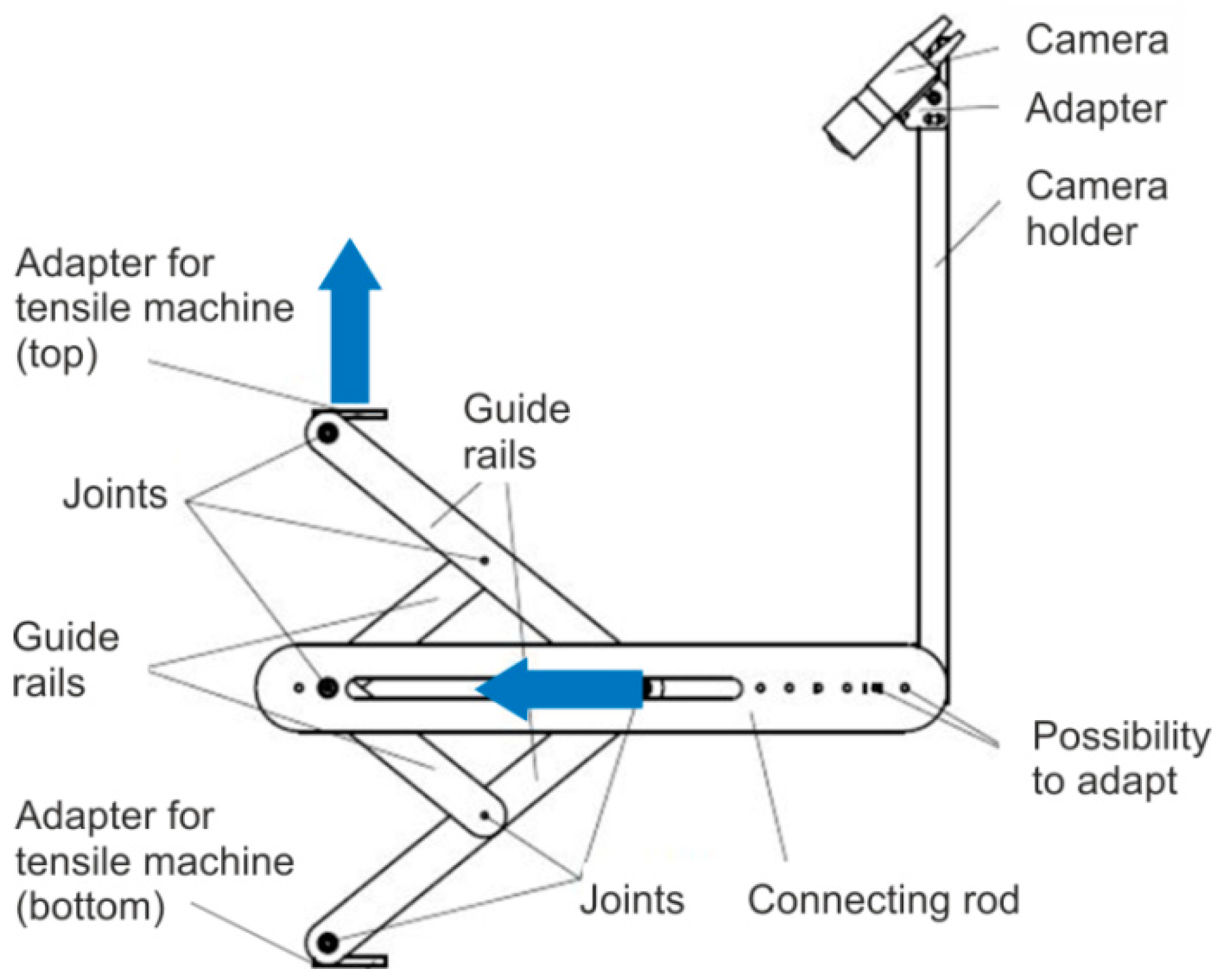 Camera

Adapter

Camera holder

Adapter for tensile machine (top)

Guide rails

Joints

Guide rails

Possibility to adapt

Adapter for tensile machine (bottom)

Joints

Connecting rod