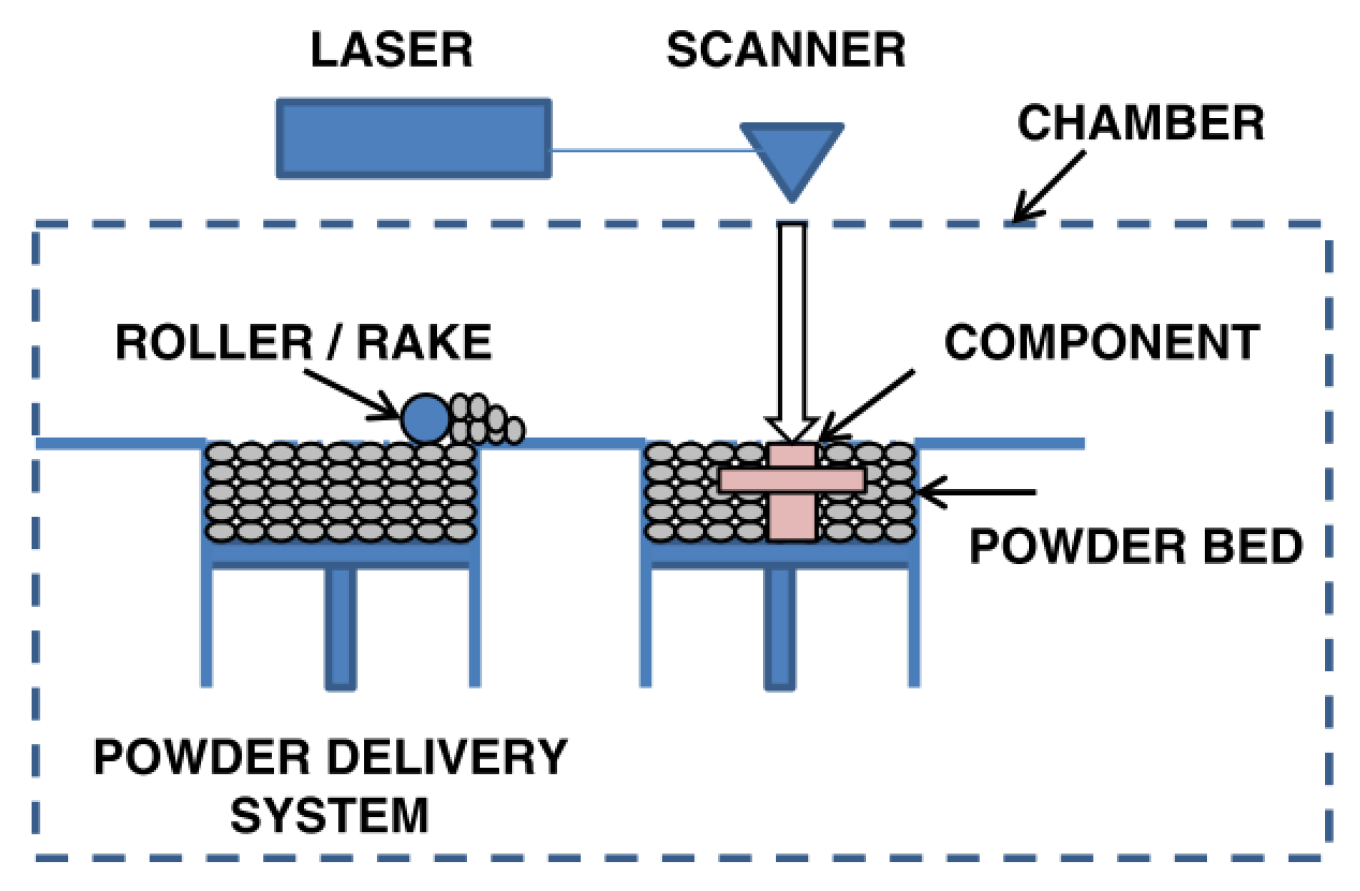 LASER
SCANNER
CHAMBER
ROLLER / RAKE
COMPONENT
POWDER BED
POWDER DELIVERY SYSTEM