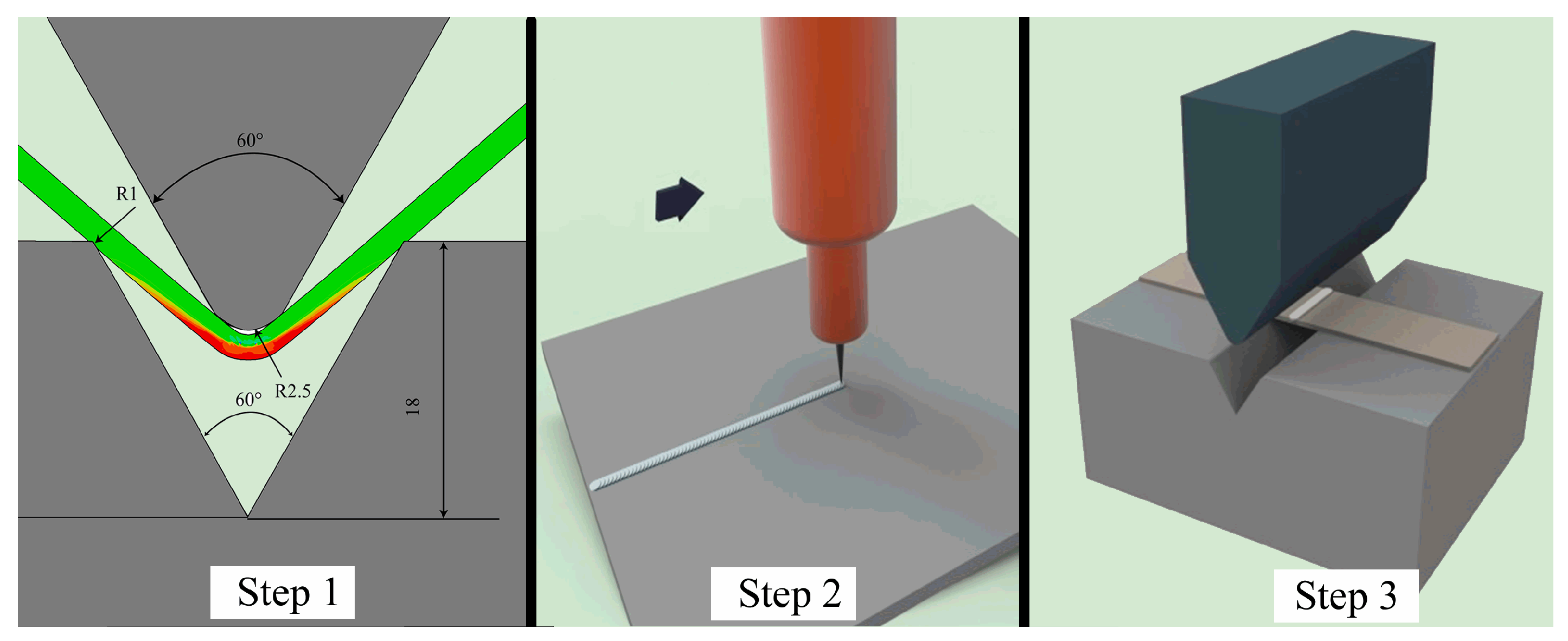 60°

R1

R2.5

60°

18

Step 1

Step 2

Step 3