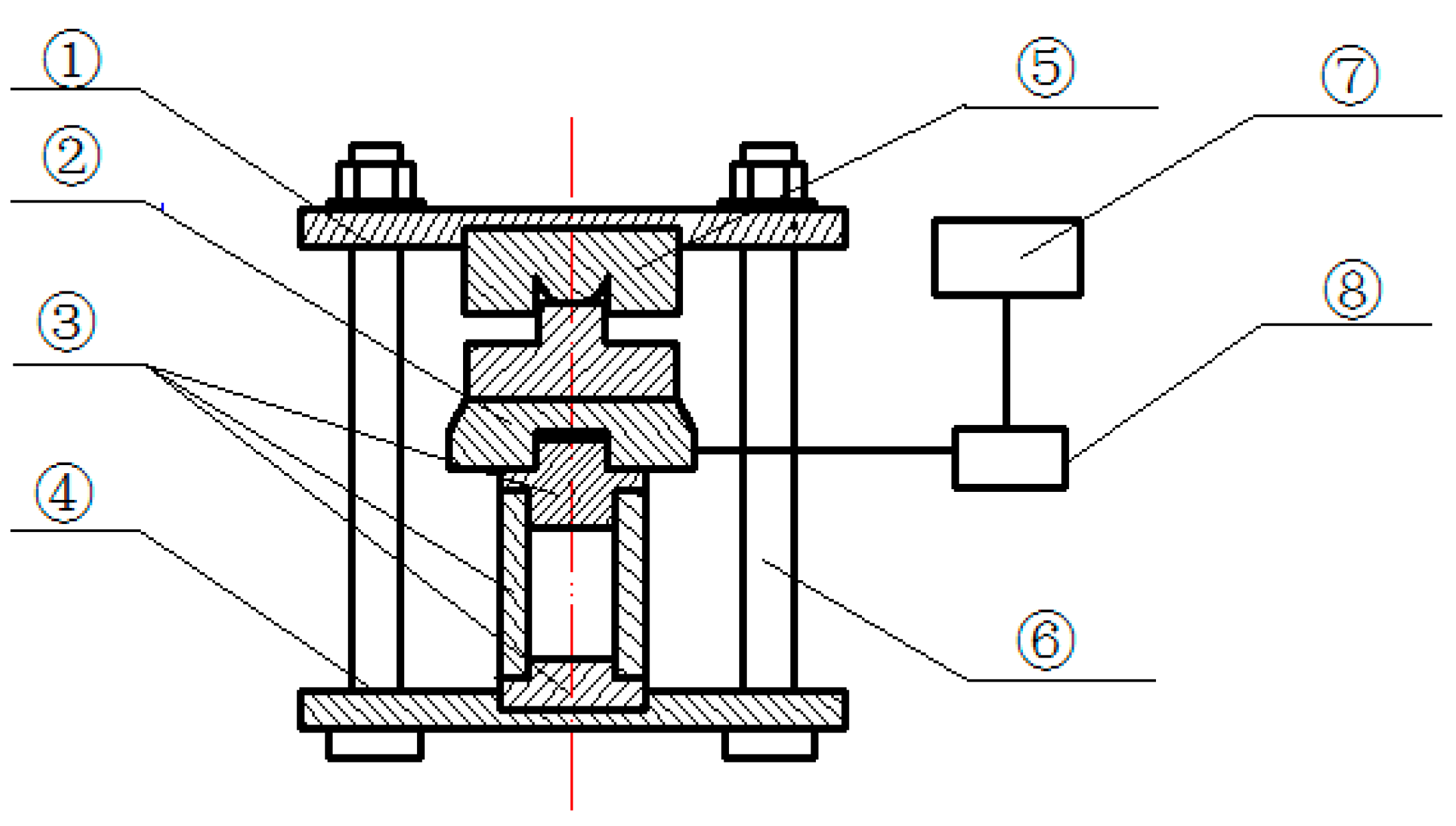 ①
②
③
④
⑤
⑦
⑧
⑥