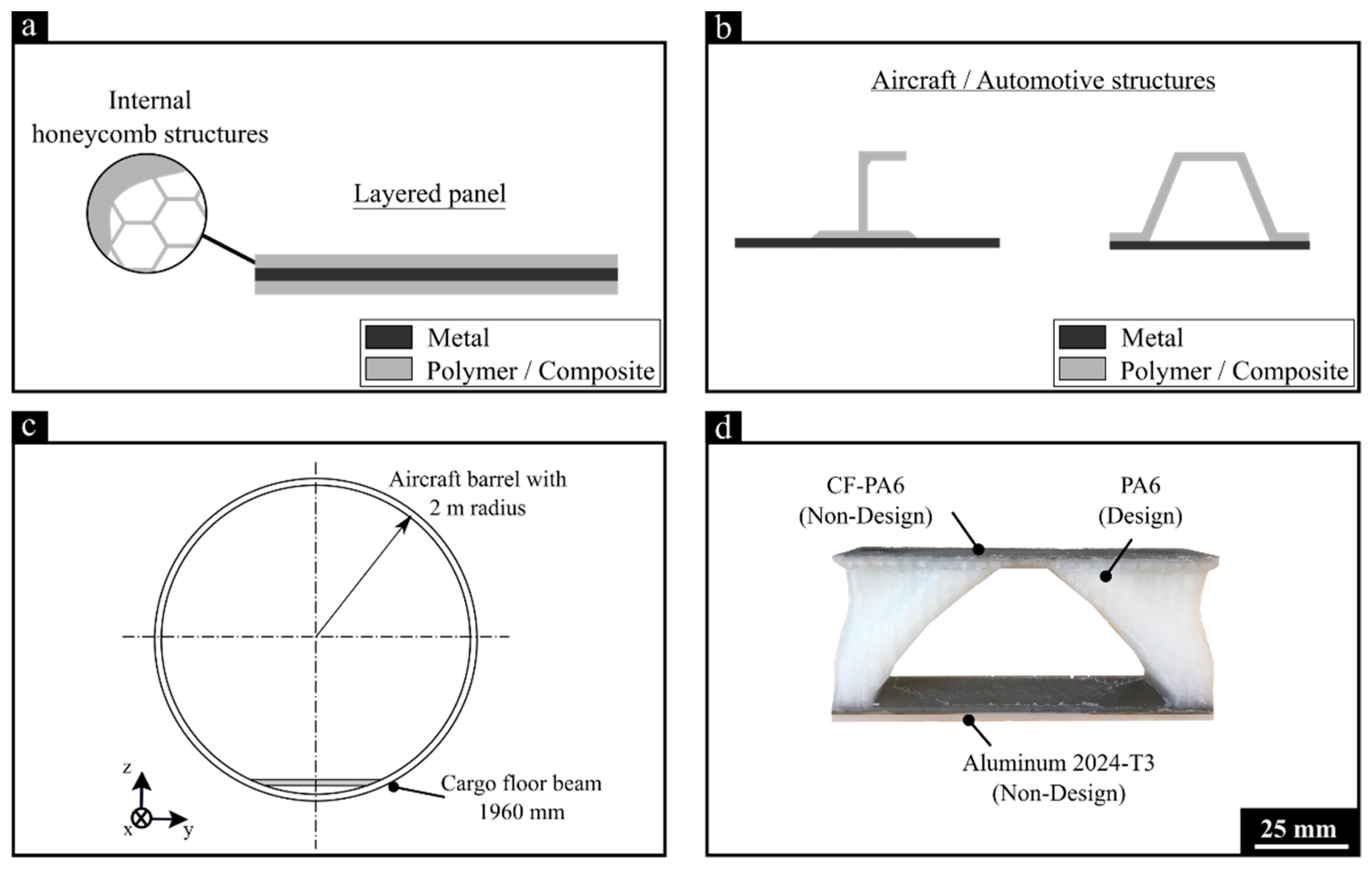 a

Internal honeycomb structures

Layered panel

Metal
Polymer / Composite

b

Aircraft / Automotive structures

Metal
Polymer / Composite

c

Aircraft barrel with 2 m radius

Cargo floor beam 1960 mm

z
x
y

d

CF-PA6 (Non-Design)

PA6 (Design)

Aluminum 2024-T3 (Non-Design)

25 mm