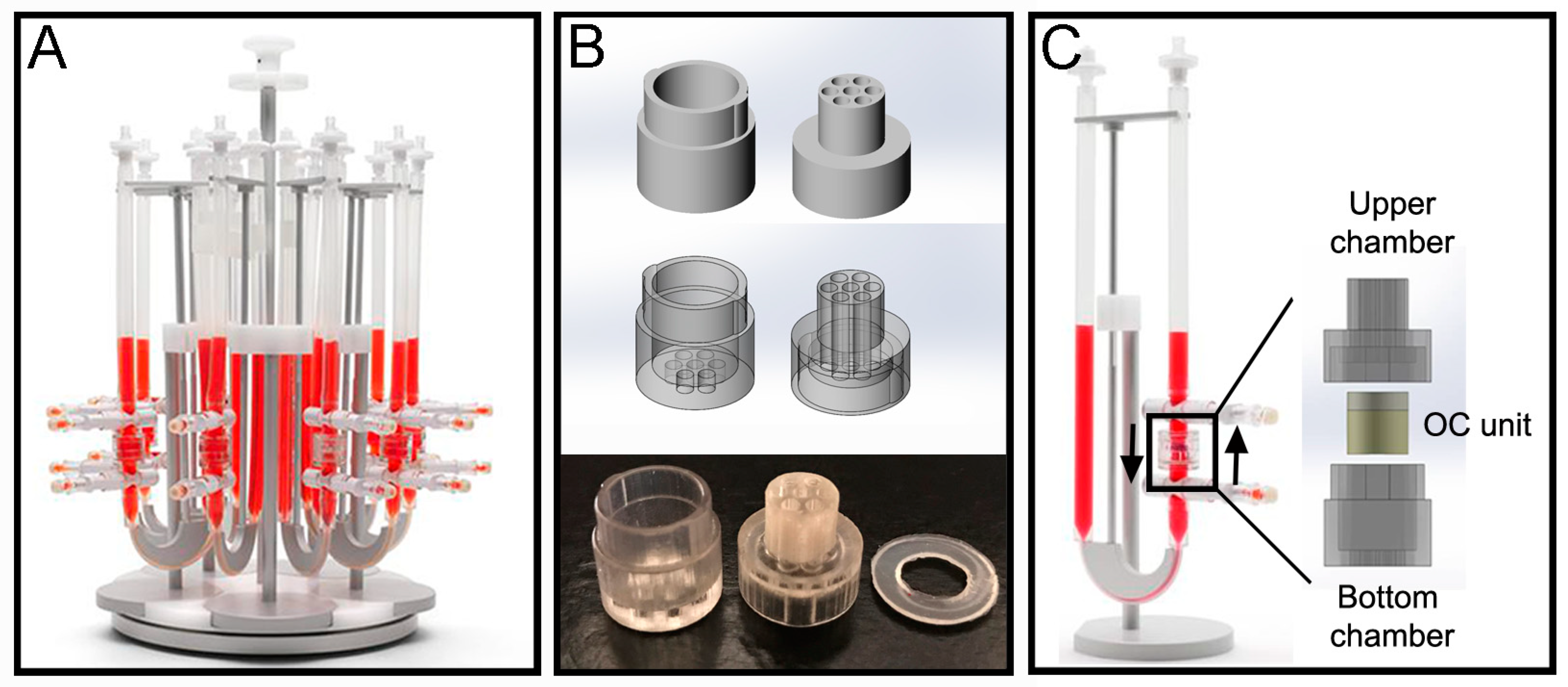 A

B

C

Upper chamber

OC unit

Bottom chamber