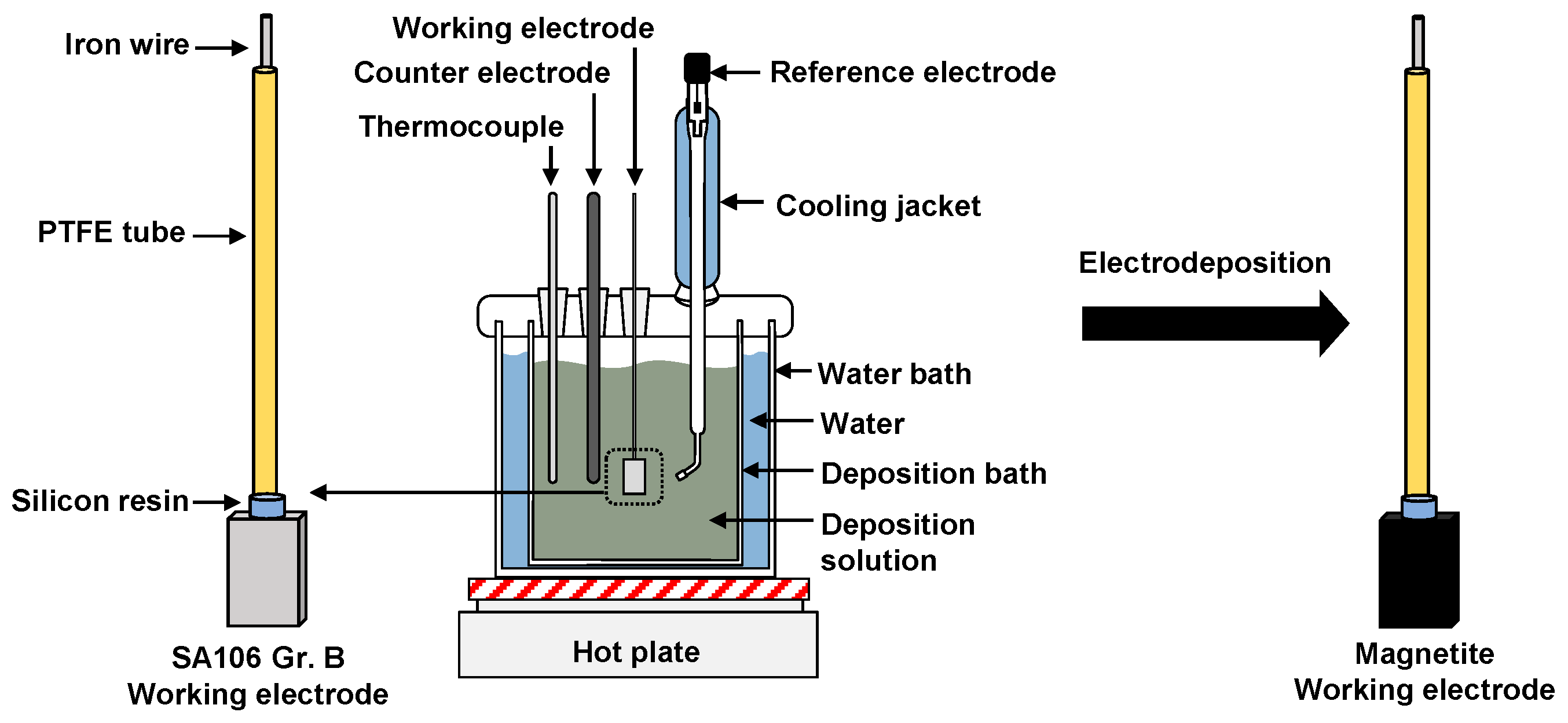 Iron wire
PTFE tube
Silicon resin
SA106 Gr. B
Working electrode

Working electrode
Counter electrode
Thermocouple
Reference electrode
Cooling jacket
Water bath
Water
Deposition bath
Deposition solution
Hot plate

Electrodeposition

Magnetite
Working electrode