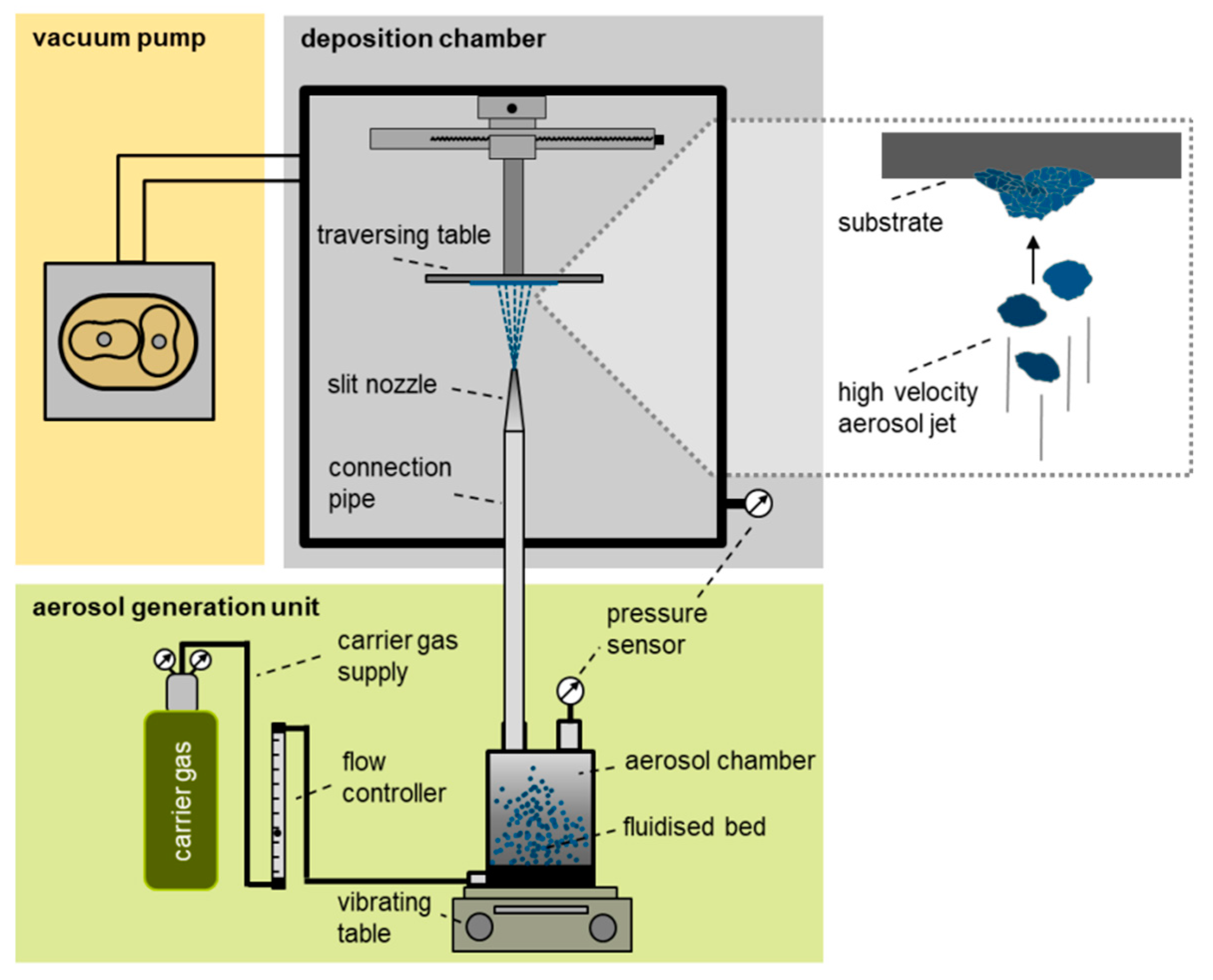 vacuum pump

deposition chamber

traversing table

slit nozzle

connection pipe

substrate

high velocity aerosol jet

aerosol generation unit

carrier gas supply

carrier gas

flow controller

pressure sensor

aerosol chamber

fluidised bed

vibrating table