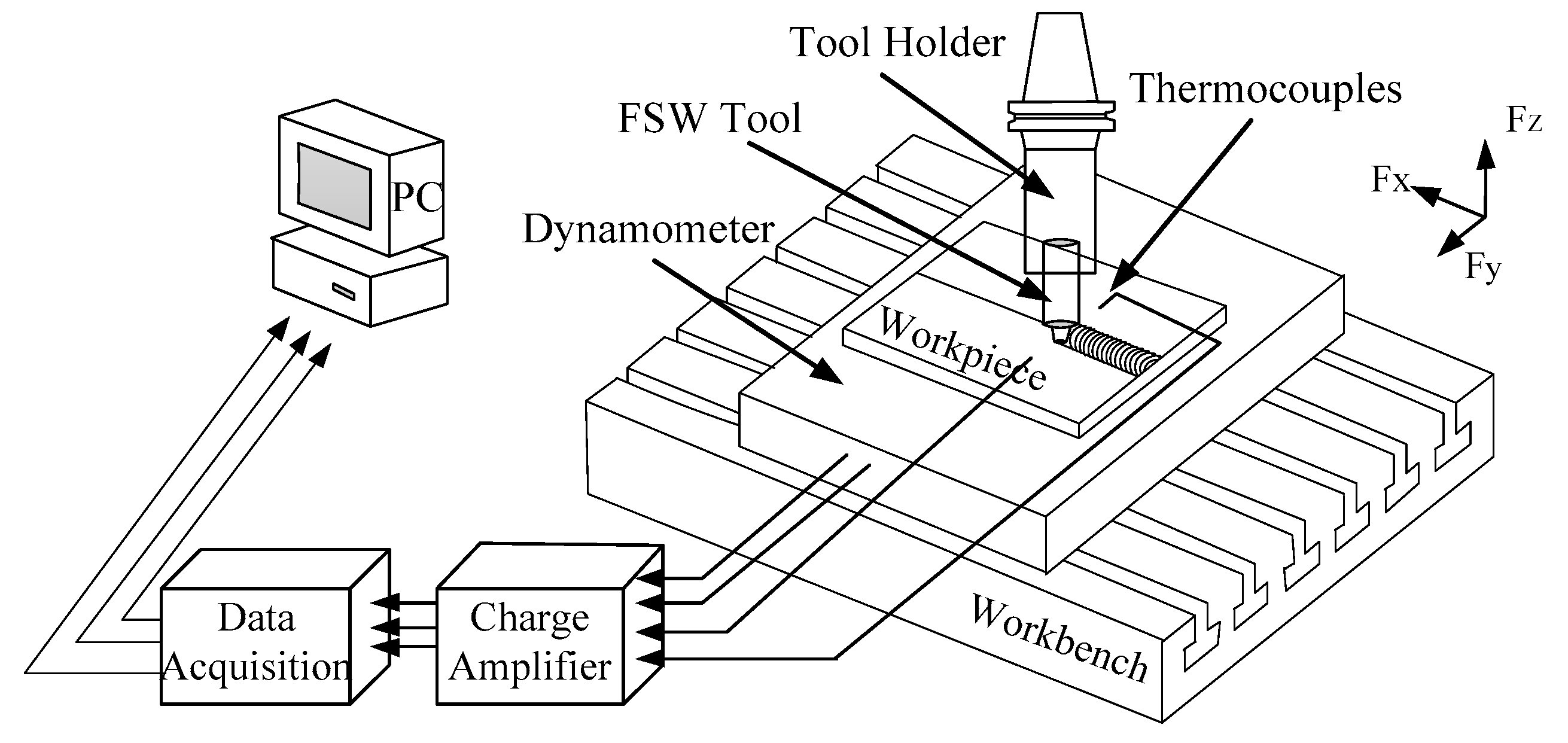 Tool Holder

Thermocouples

FSW Tool

Fz

Fx

Fy

PC

Dynamometer

Workpiece

Data Acquisition

Charge Amplifier

Workbench