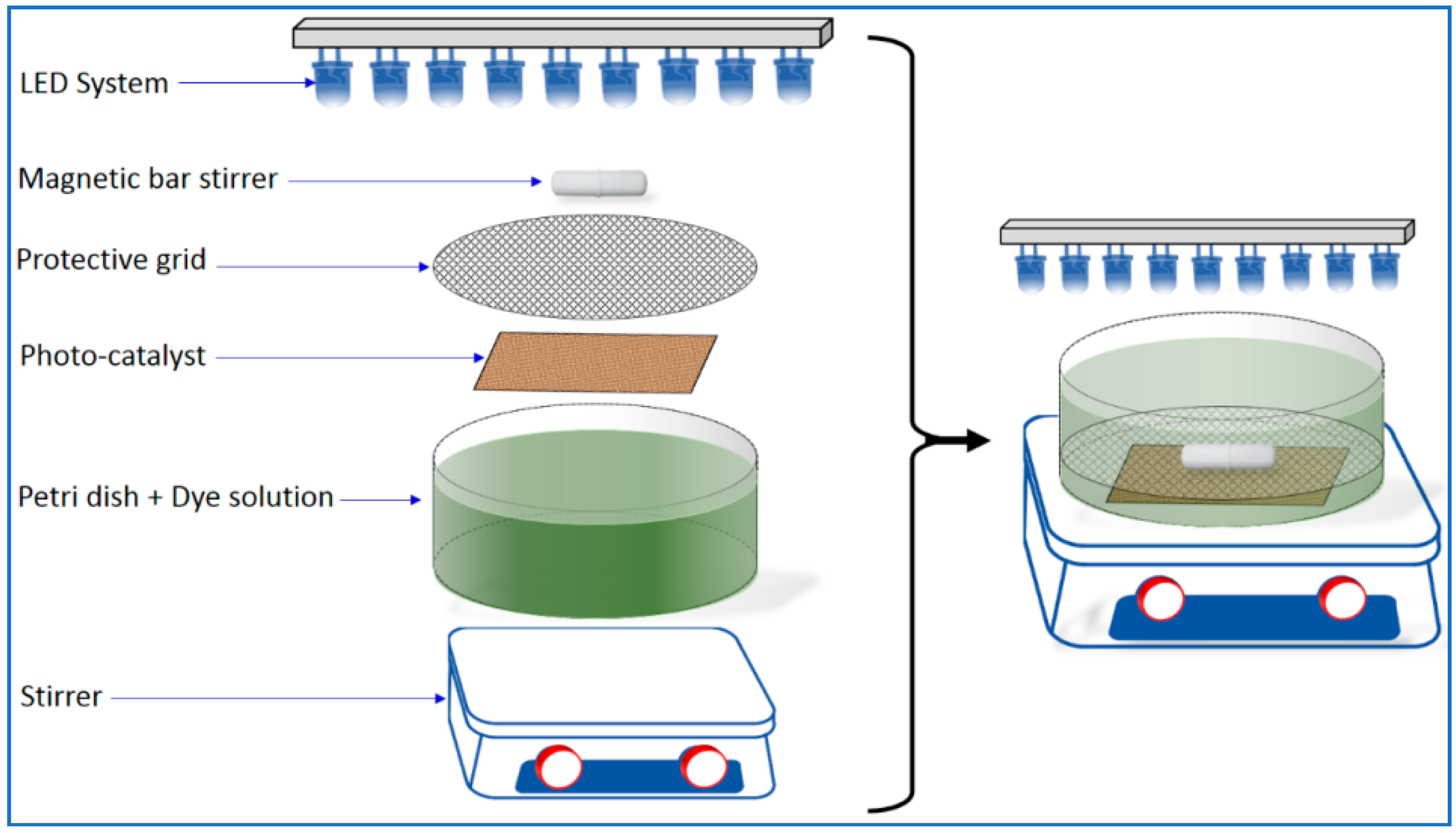 LED System

Magnetic bar stirrer

Protective grid

Photo-catalyst

Petri dish + Dye solution

Stirrer