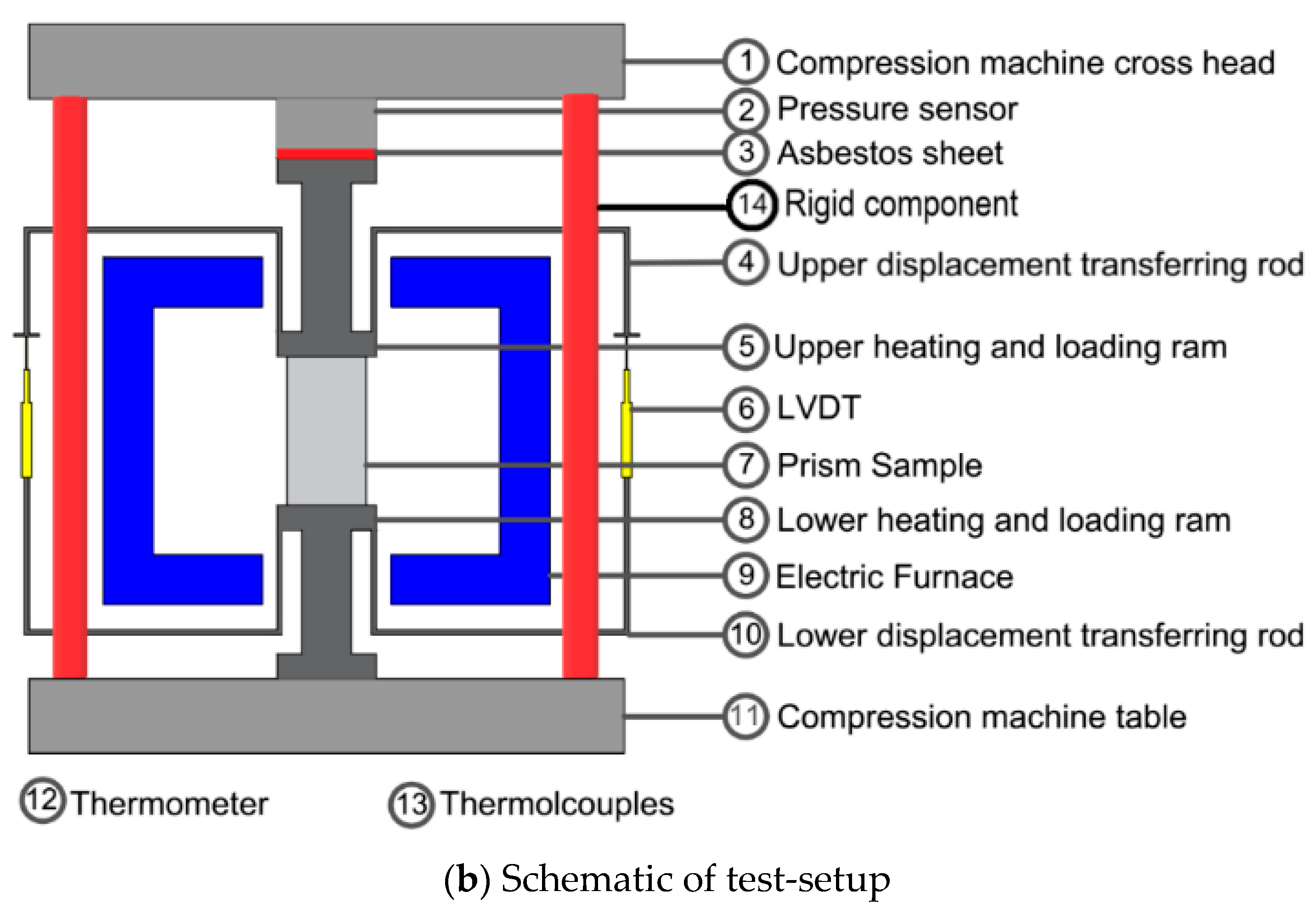 1 Compression machine cross head
2 Pressure sensor
3 Asbestos sheet
14 Rigid component
4 Upper displacement transferring rod
5 Upper heating and loading ram
6 LVDT
7 Prism Sample
8 Lower heating and loading ram
9 Electric Furnace
10 Lower displacement transferring rod
11 Compression machine table
12 Thermometer
13 Thermolcouples

(b) Schematic of test-setup