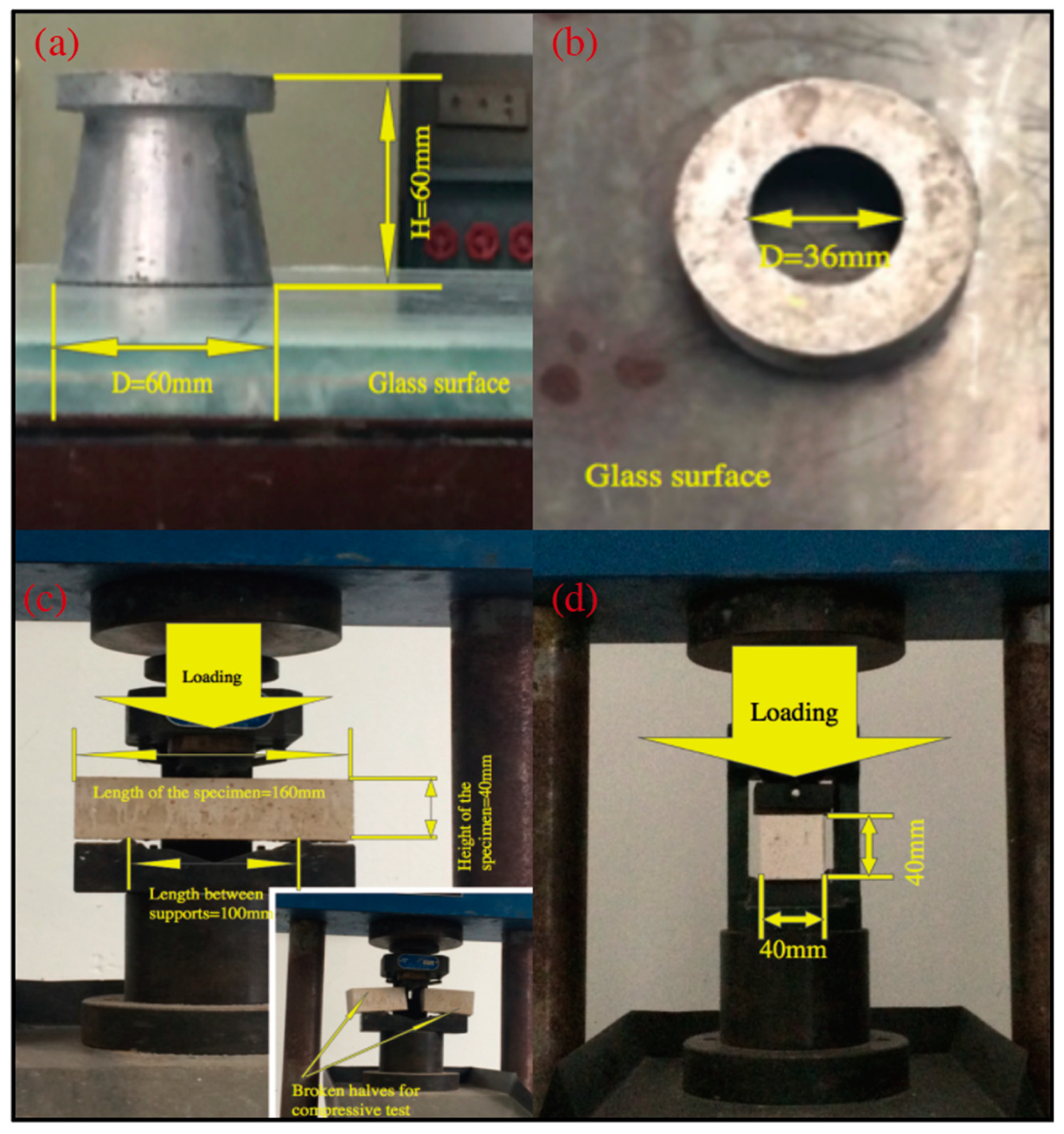 (a)

H=60mm

D=60mm

Glass surface

(b)

D=36mm

Glass surface

(c)

Loading

Length of the specimen=160mm

Height of the specimen=40mm

Length between supports=100mm

Broken halves for compressive test

(d)

Loading

40mm

40mm