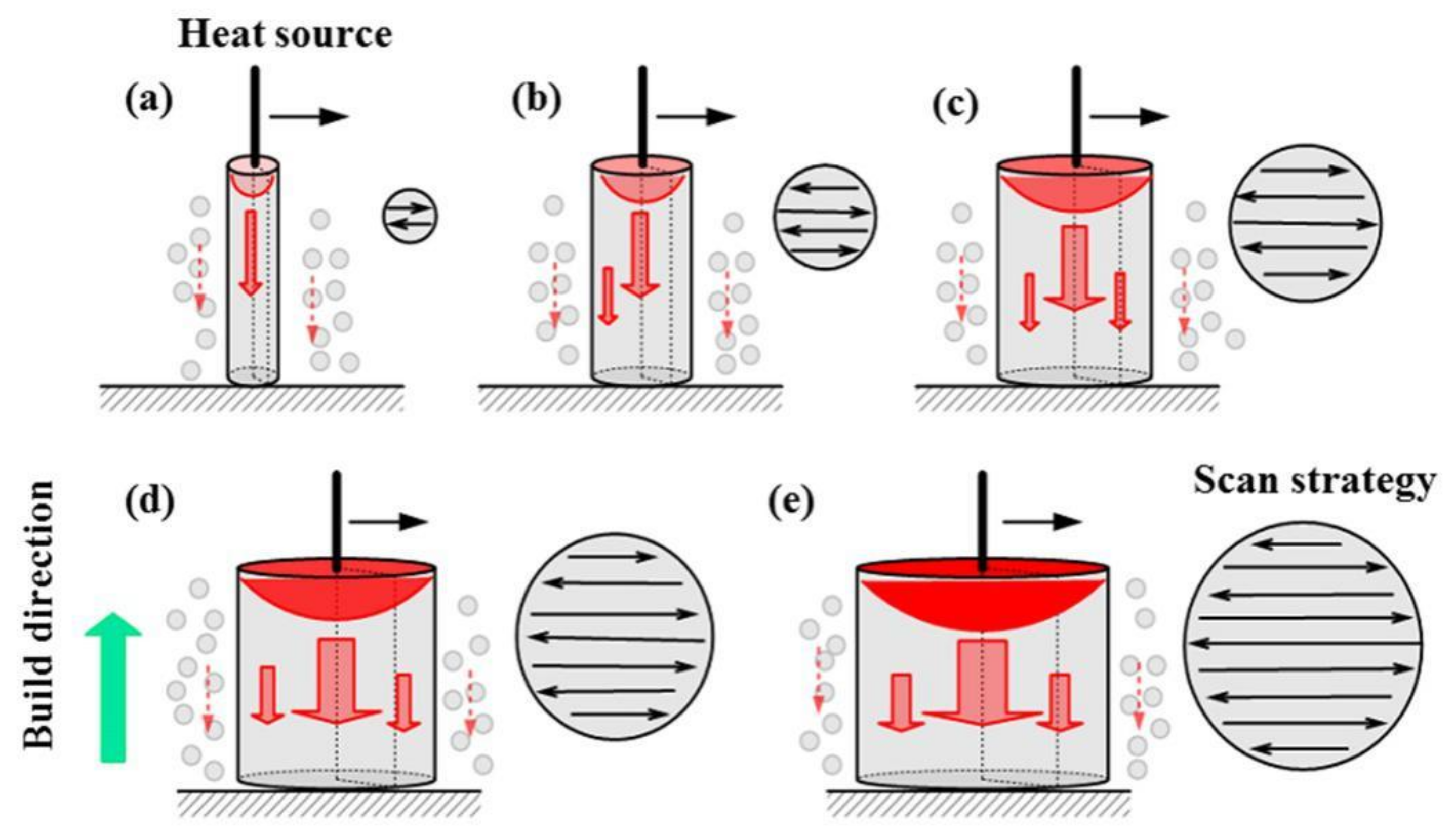 Heat source

(a)

(b)

(c)

Build direction

(d)

(e)

Scan strategy