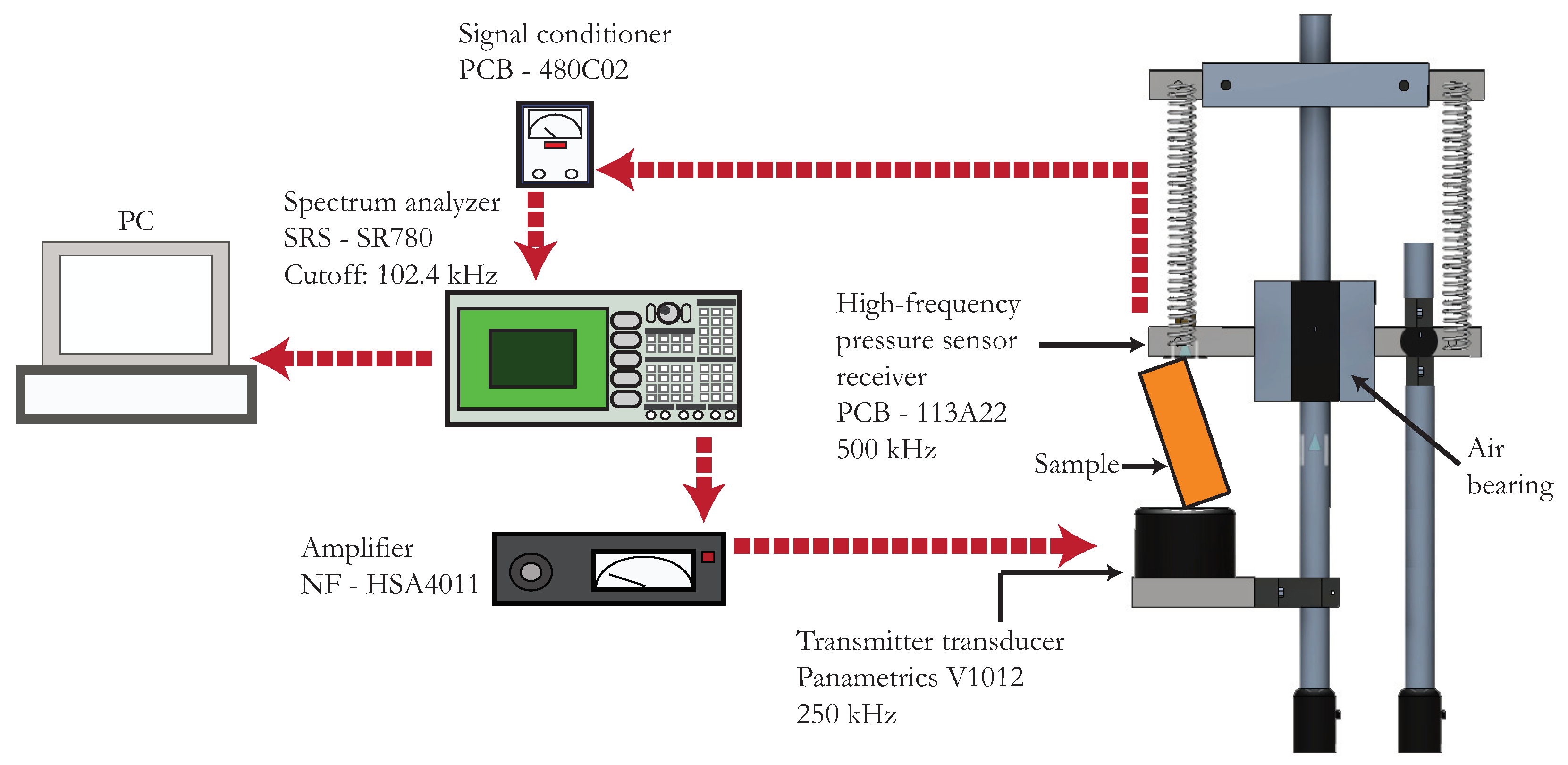 Signal conditioner
PCB - 480C02

PC

Spectrum analyzer
SRS - SR780
Cutoff: 102.4 kHz

High-frequency
pressure sensor
receiver
PCB - 113A22
500 kHz

Sample

Air
bearing

Amplifier
NF - HSA4011

Transmitter transducer
Panametrics V1012
250 kHz