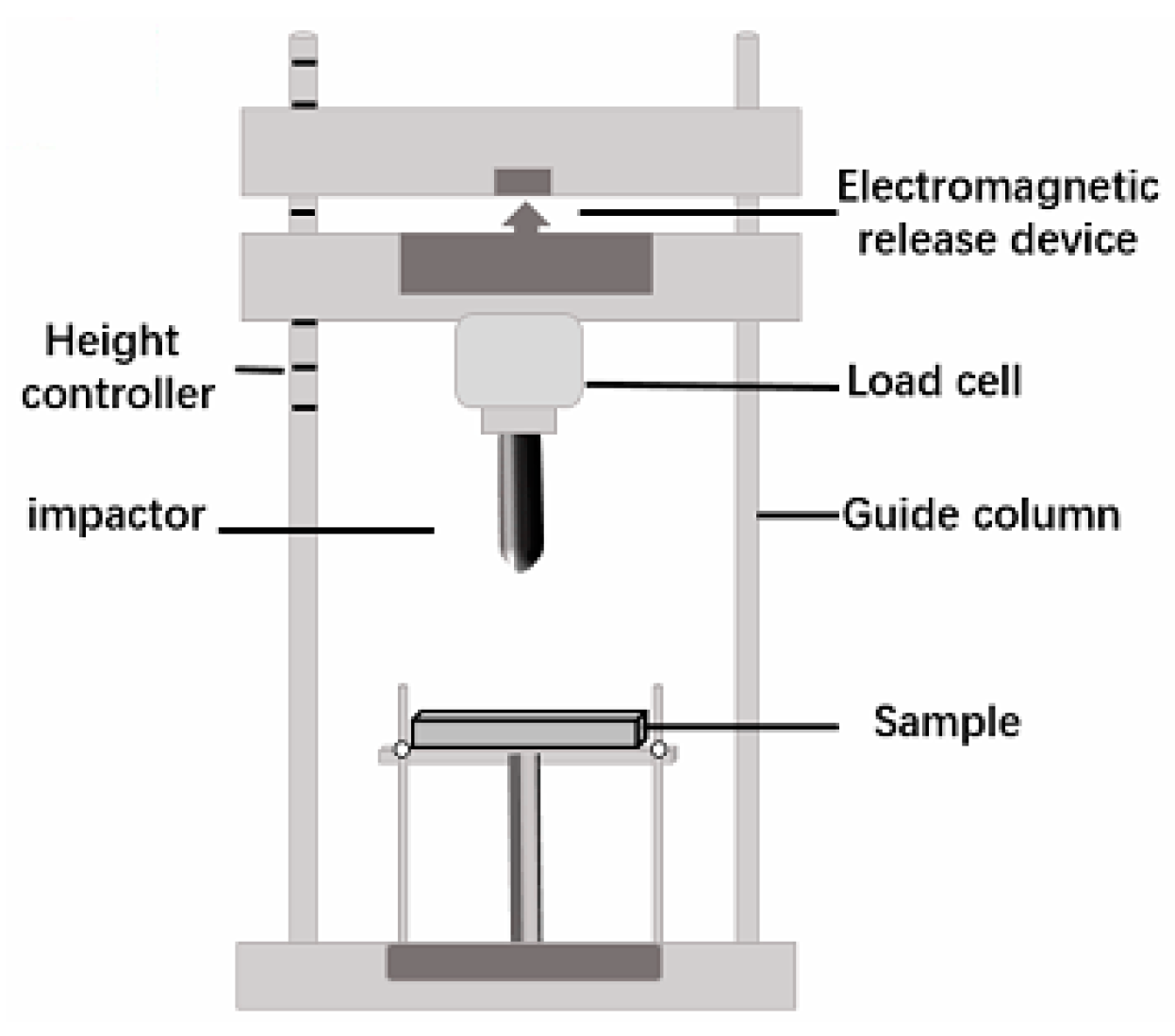 Electromagnetic release device

Height controller

Load cell

impactor

Guide column

Sample