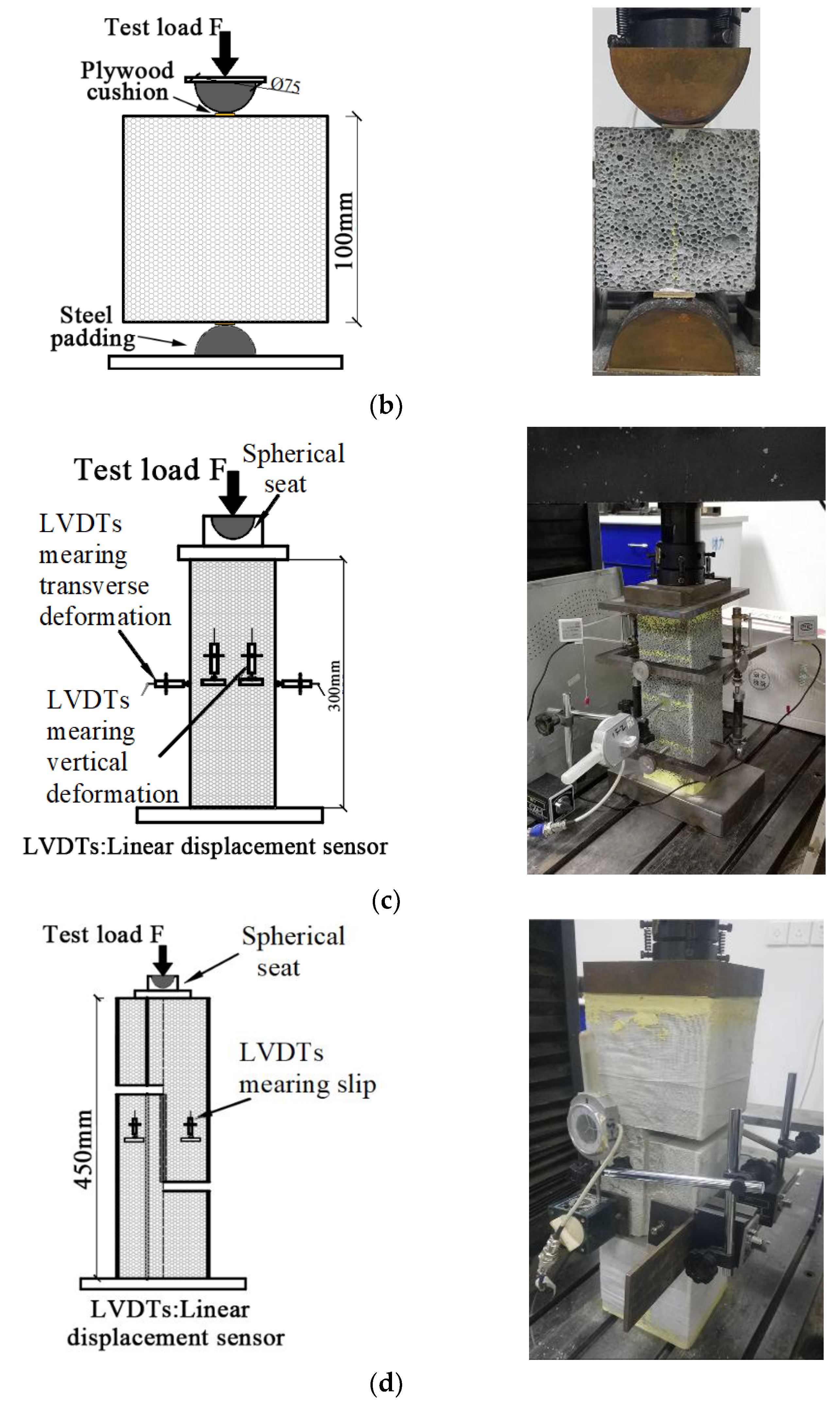 Test load F
Plywood cushion
Ø75
100mm
Steel padding

(b)

Test load F
Spherical seat
LVDTs mearing transverse deformation
LVDTs mearing vertical deformation
300mm
LVDTs:Linear displacement sensor

(c)

Test load F
Spherical seat
LVDTs mearing slip
450mm
LVDTs:Linear displacement sensor

(d)