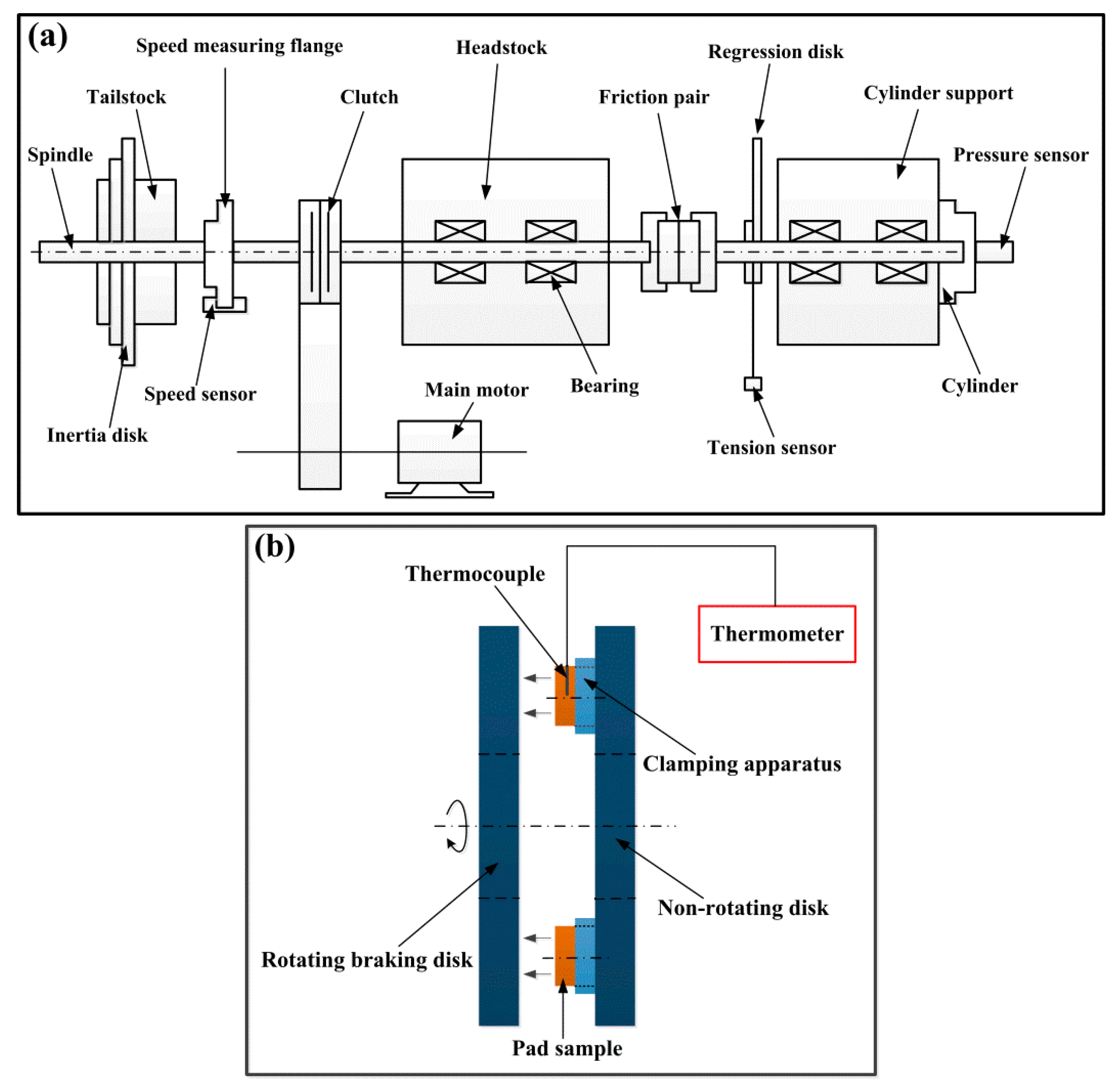 (a)

Speed measuring flange

Headstock

Regression disk

Tailstock

Clutch

Friction pair

Cylinder support

Spindle

Pressure sensor

Speed sensor

Main motor

Bearing

Cylinder

Inertia disk

Tension sensor

(b)

Thermocouple

Thermometer

Clamping apparatus

Non-rotating disk

Rotating braking disk

Pad sample