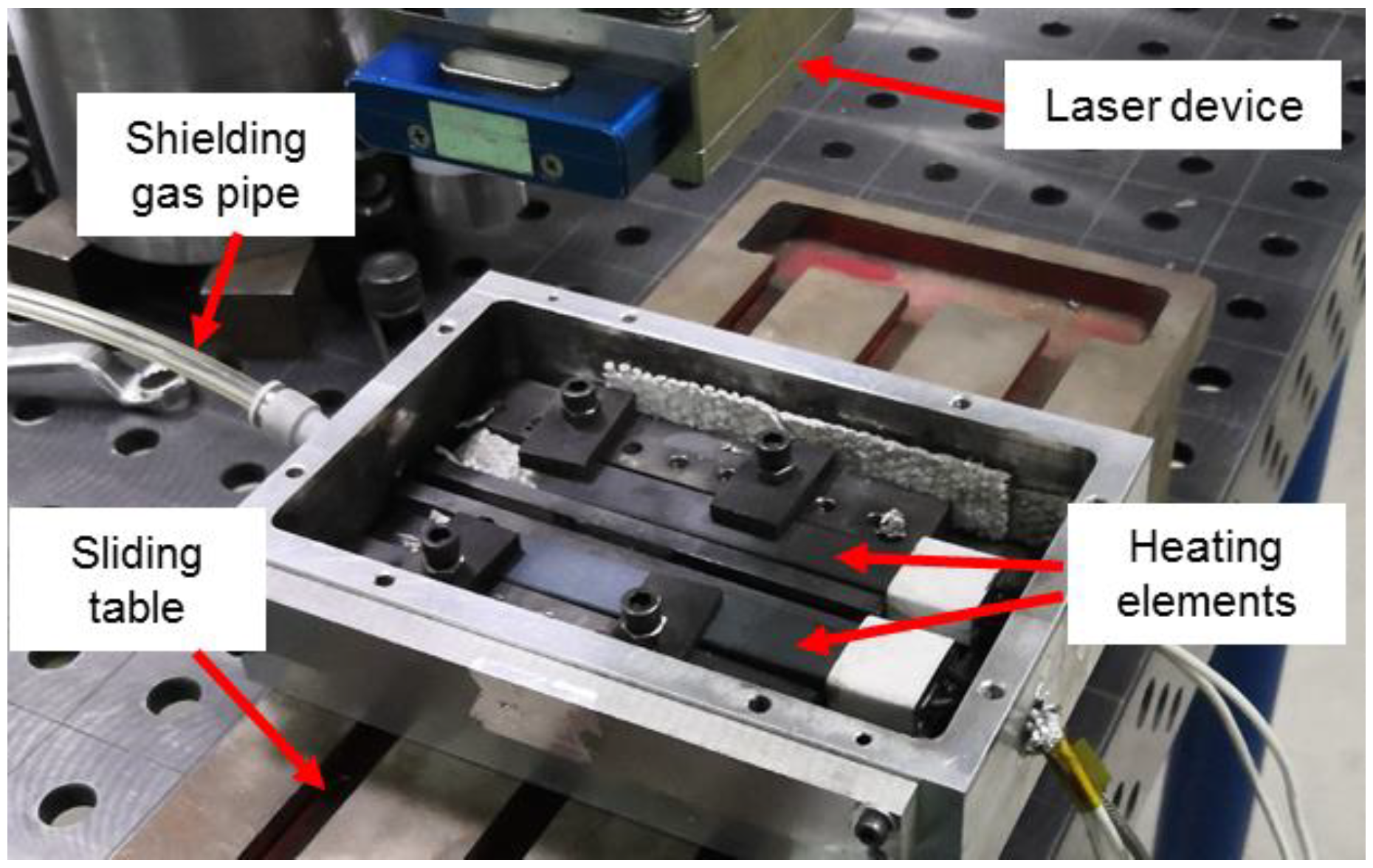 Shielding gas pipe

Laser device

Sliding table

Heating elements