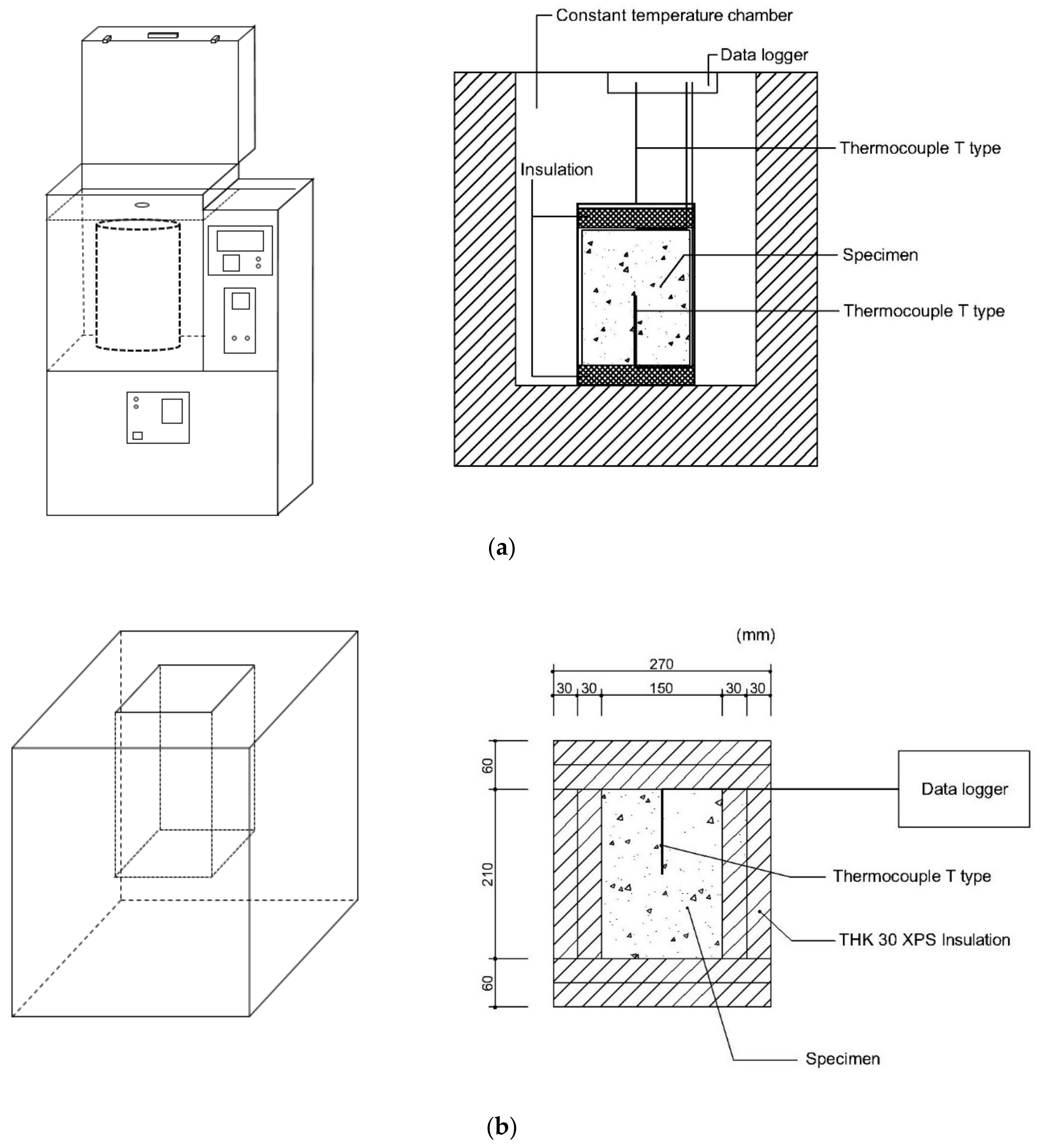 Constant temperature chamber

Data logger

Thermocouple T type

Insulation

Specimen

Thermocouple T type

(a)

(mm)

270

30 30 150 30 30

60

210

60

Data logger

Thermocouple T type

THK 30 XPS Insulation

Specimen

(b)