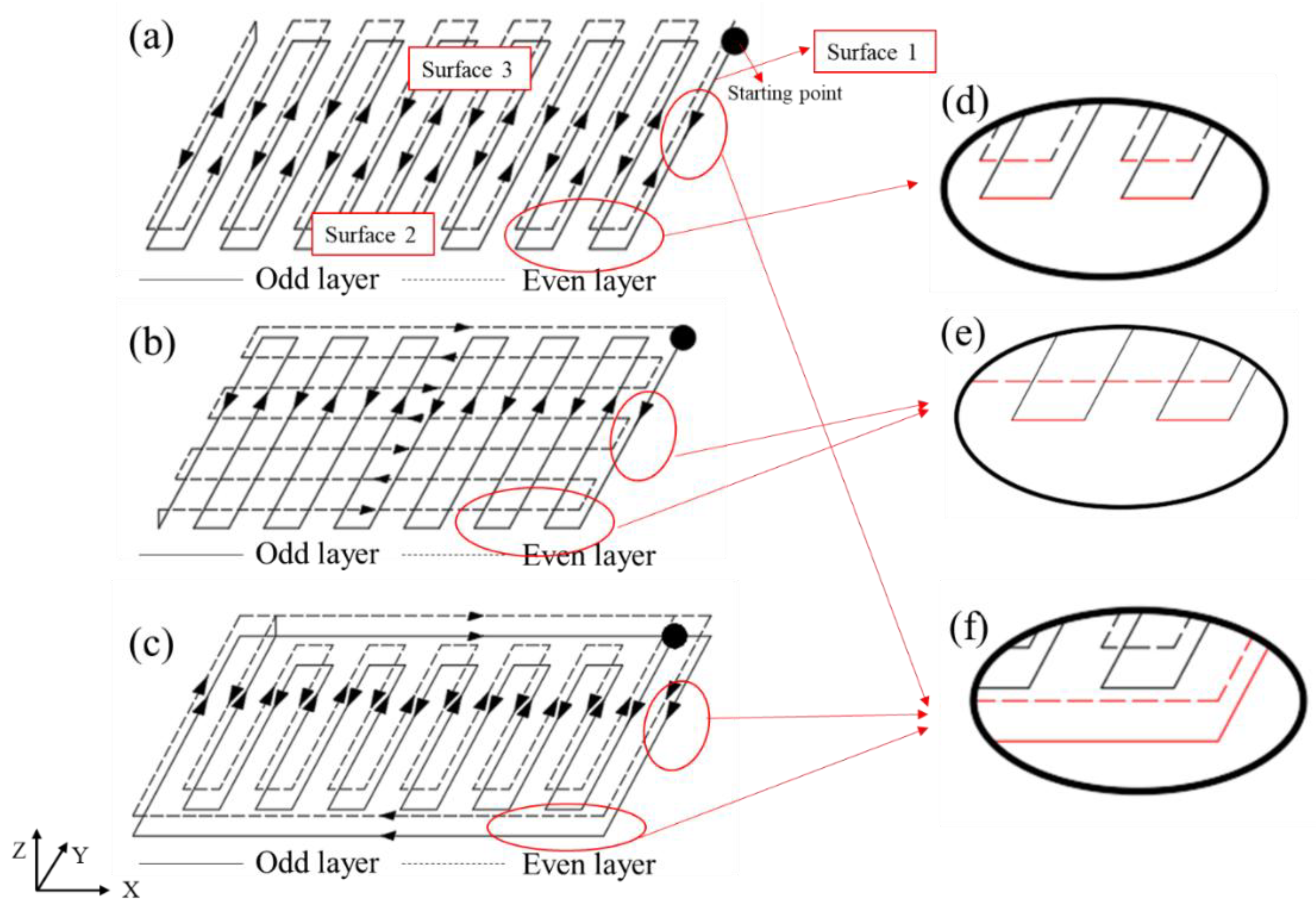 (a)

Surface 3

Surface 1

Starting point

Surface 2

Odd layer Even layer

(d)

(b)

Odd layer Even layer

(e)

(c)

Odd layer Even layer

(f)

Z Y X