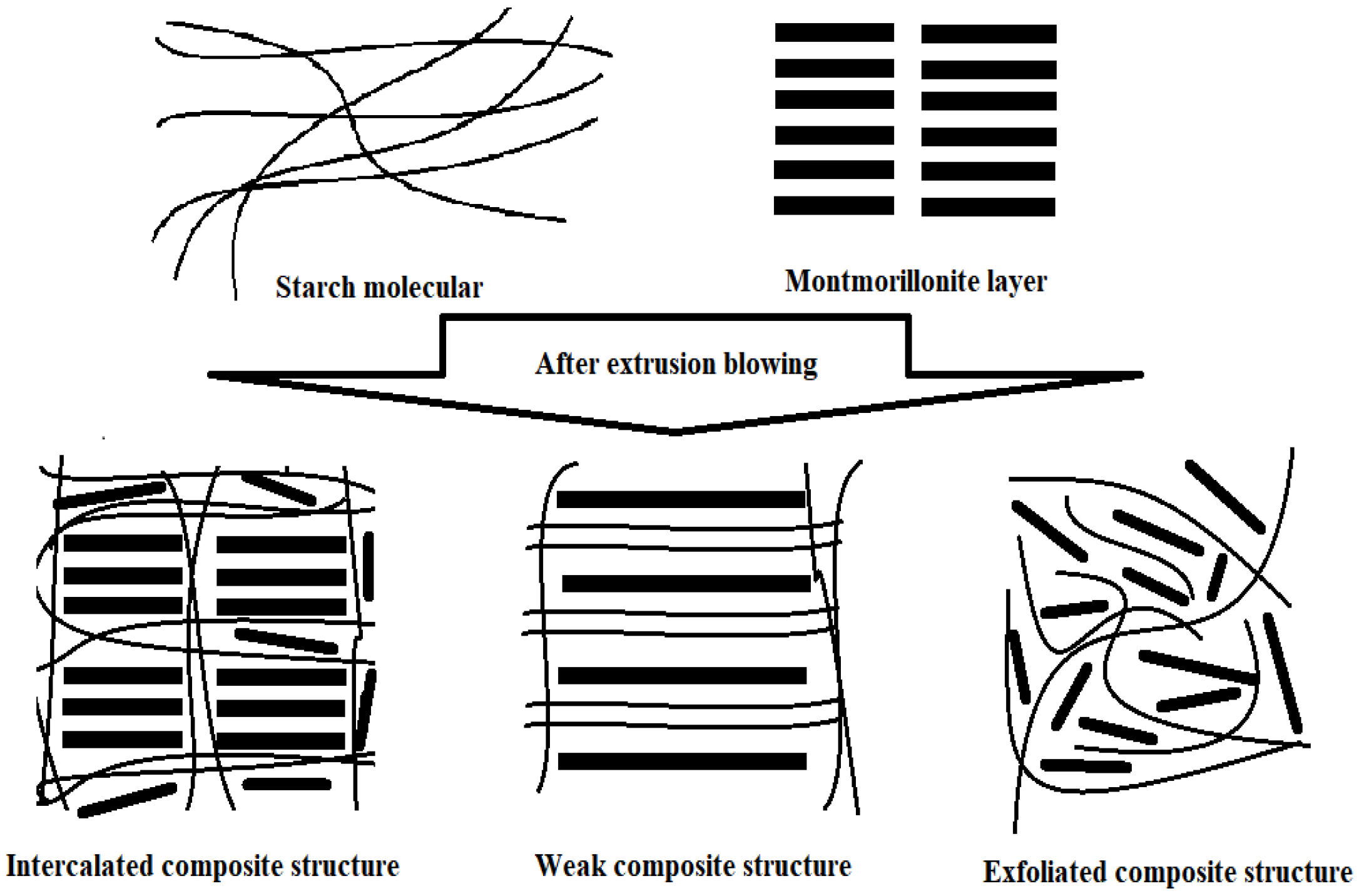 Starch molecular

Montmorillonite layer

After extrusion blowing

Intercalated composite structure

Weak composite structure

Exfoliated composite structure