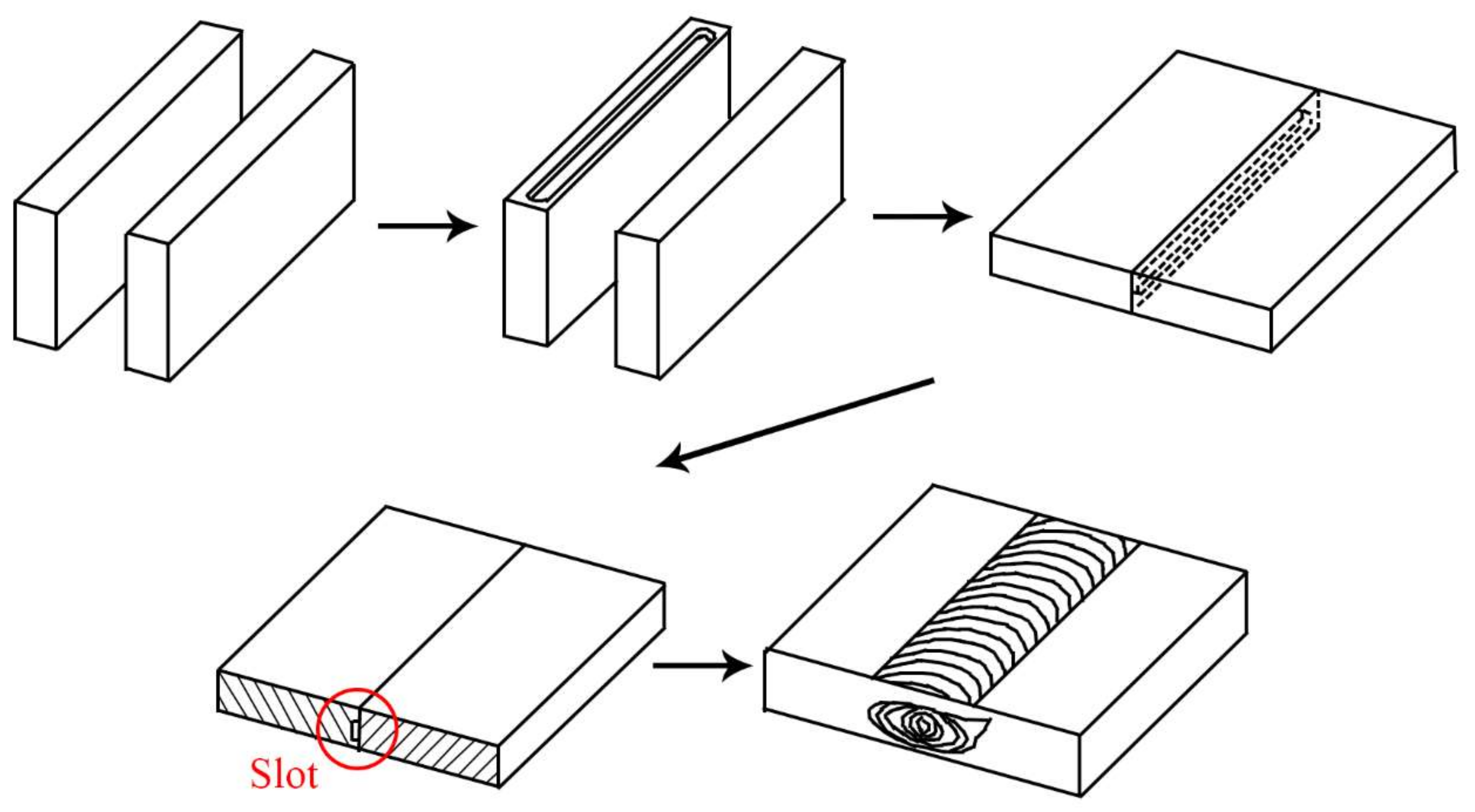 Slot