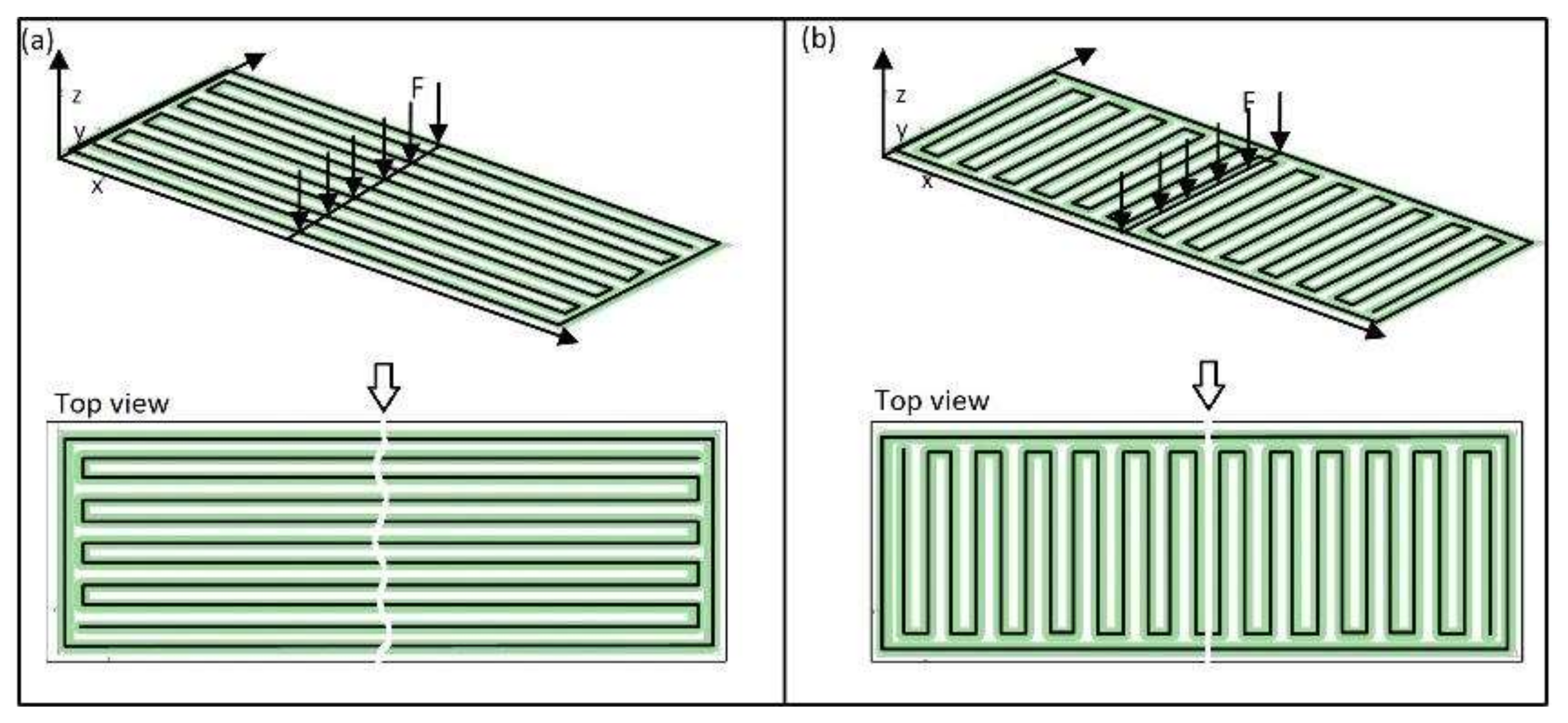 (a)

z

y

x

F

Top view

(b)

z

y

x

F

Top view