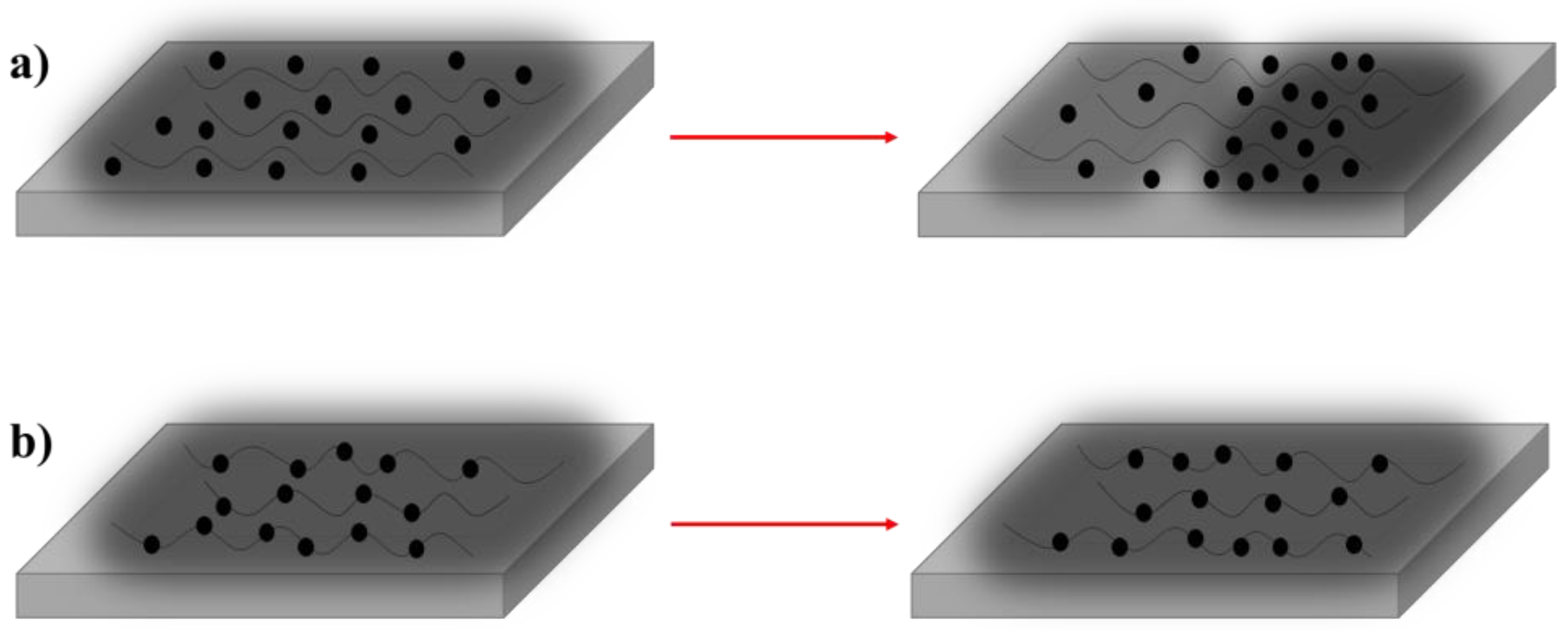 a)

b)