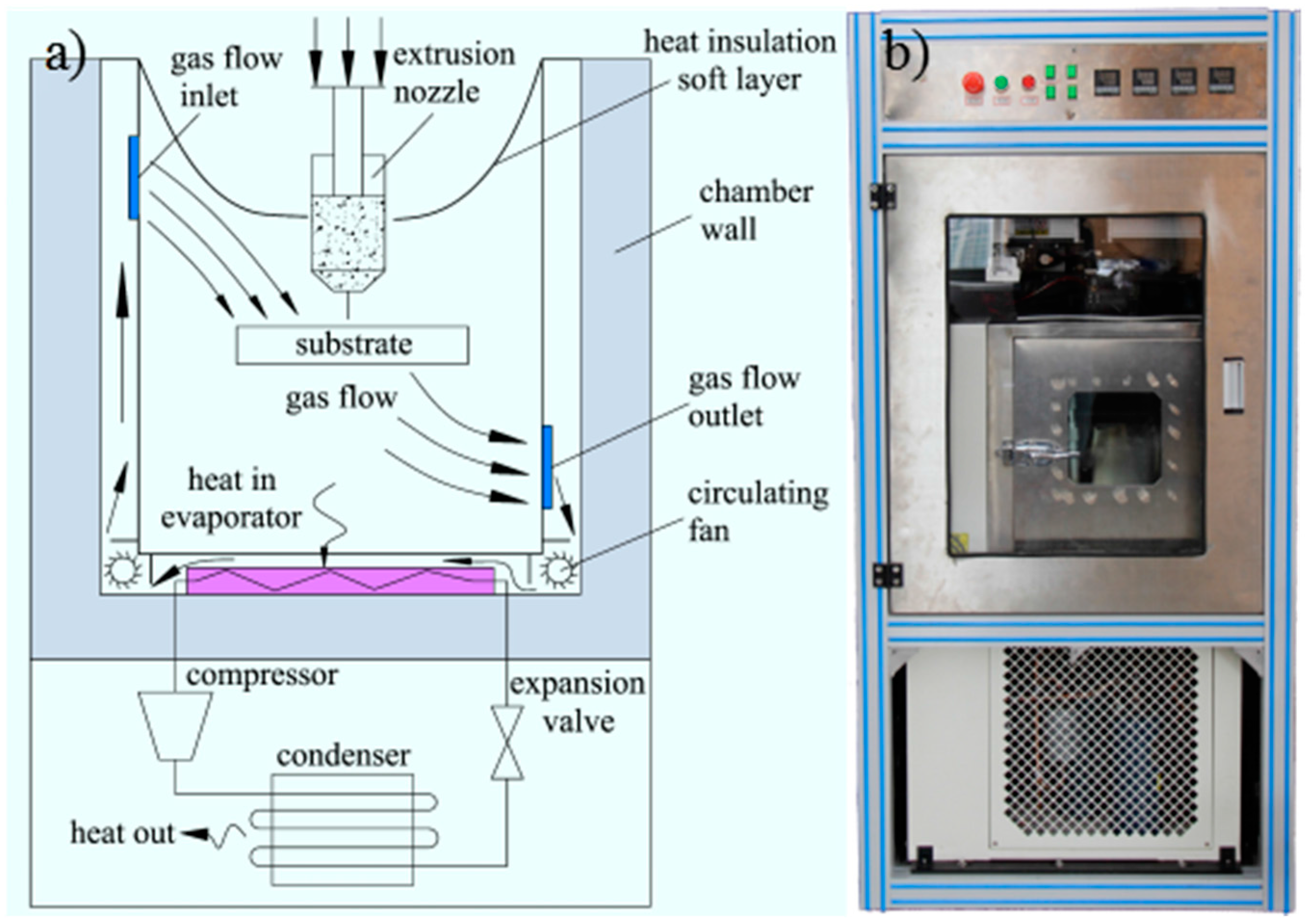 a)

gas flow inlet

extrusion nozzle

heat insulation soft layer

chamber wall

substrate

gas flow

gas flow outlet

heat in evaporator

circulating fan

compressor

expansion valve

condenser

heat out

b)