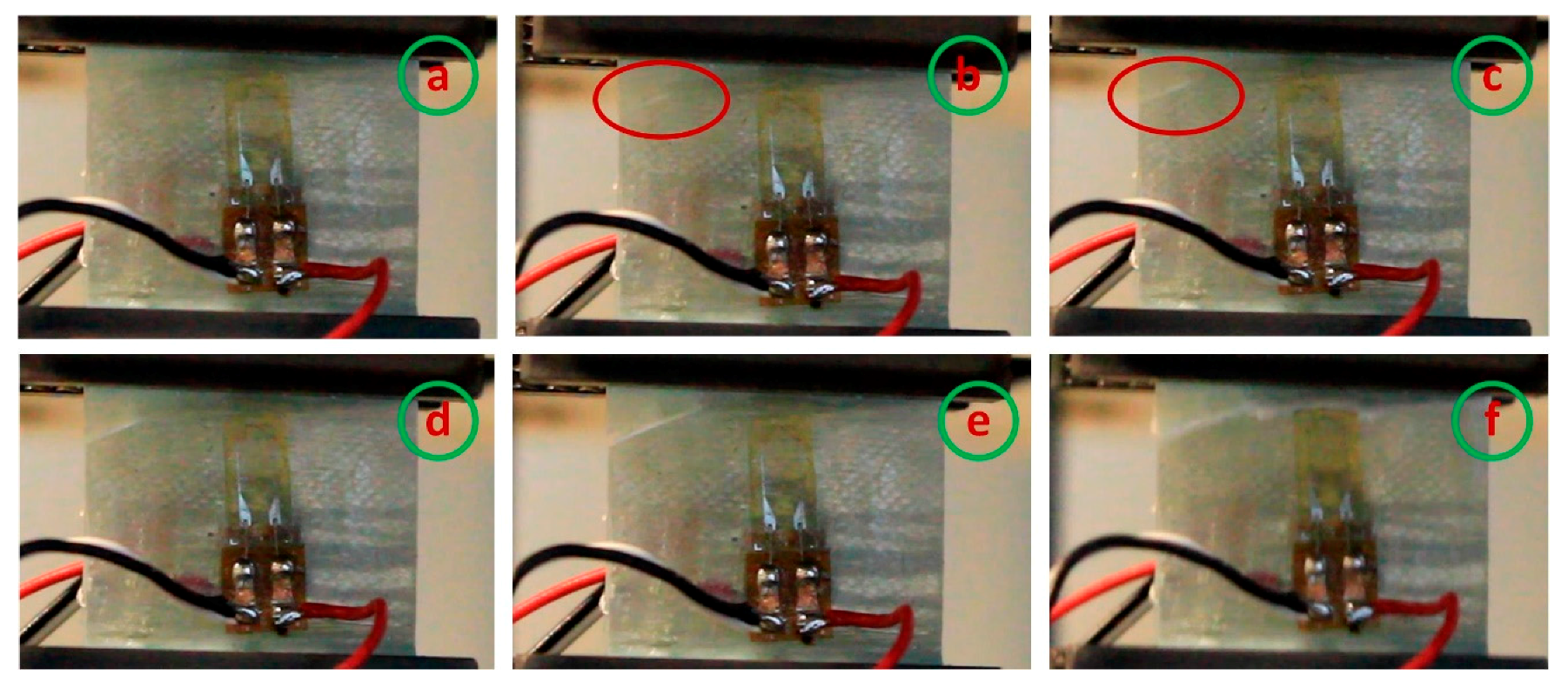 a

b

c

d

e

f