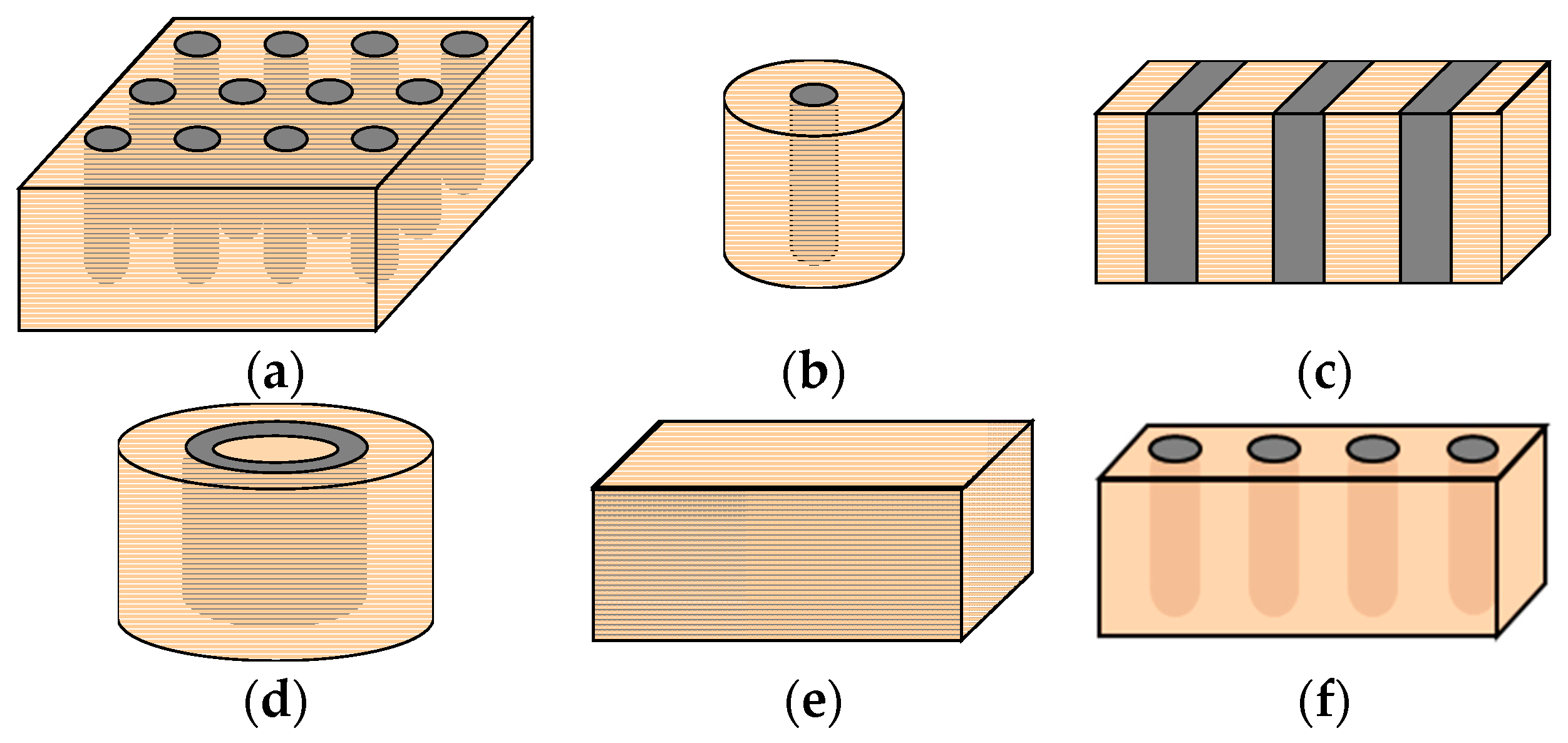 (a)

(b)

(c)

(d)

(e)

(f)