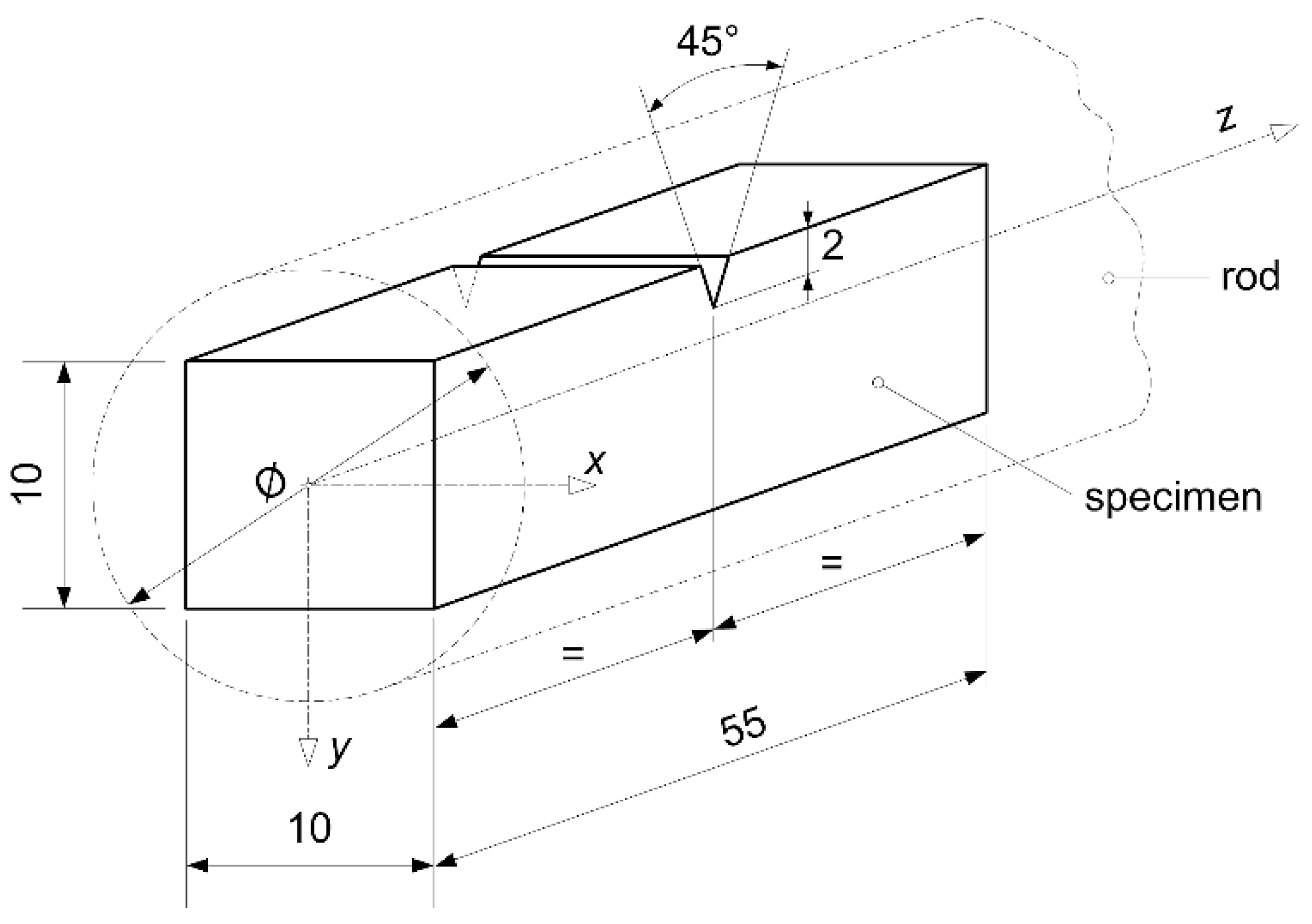 45°
z
2
rod
10
Ø
x
specimen
=
=
55
y
10