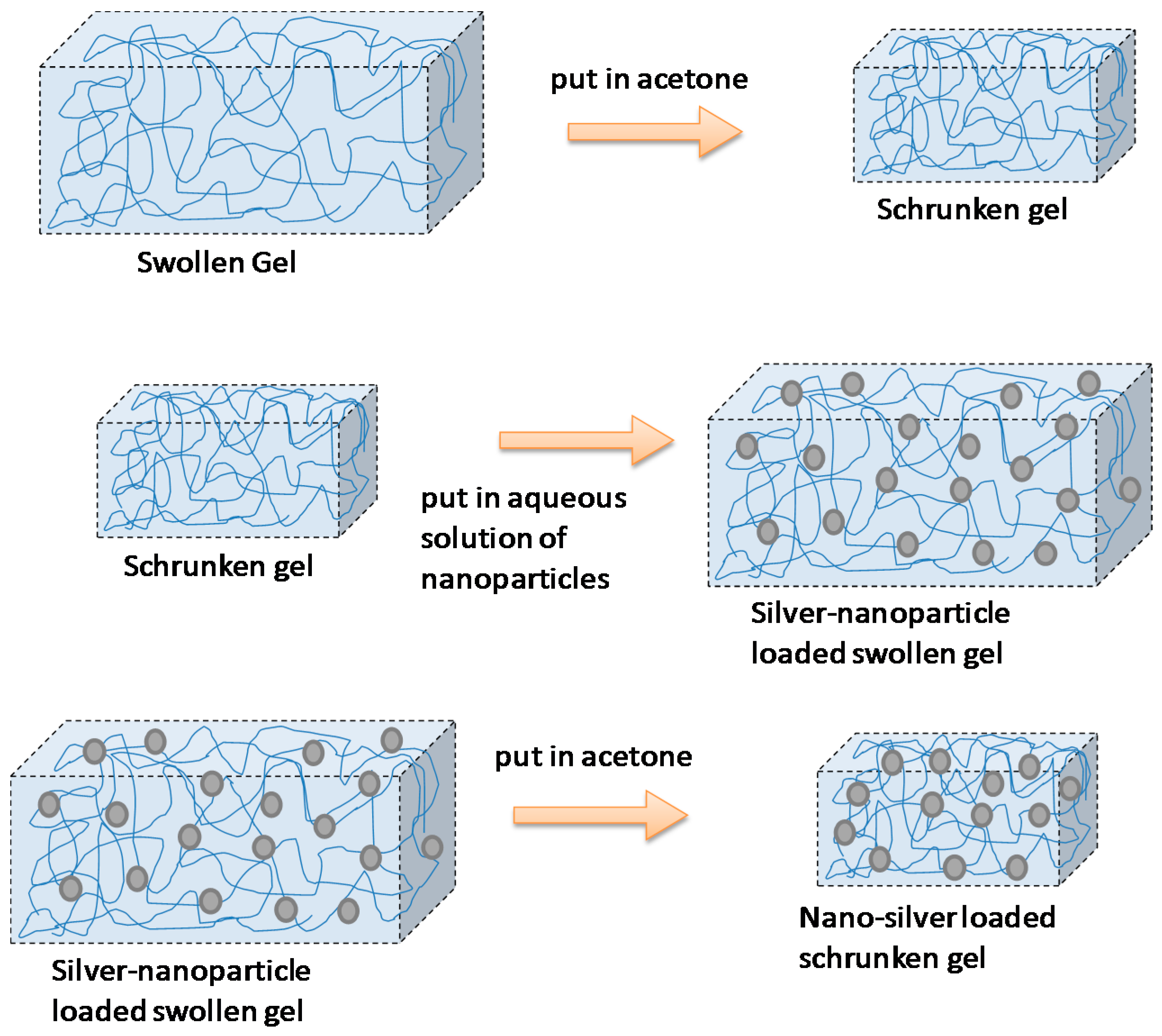 Swollen Gel

put in acetone

Schrunken gel

Schrunken gel

put in aqueous solution of nanoparticles

Silver-nanoparticle loaded swollen gel

Silver-nanoparticle loaded swollen gel

put in acetone

Nano-silver loaded schrunken gel