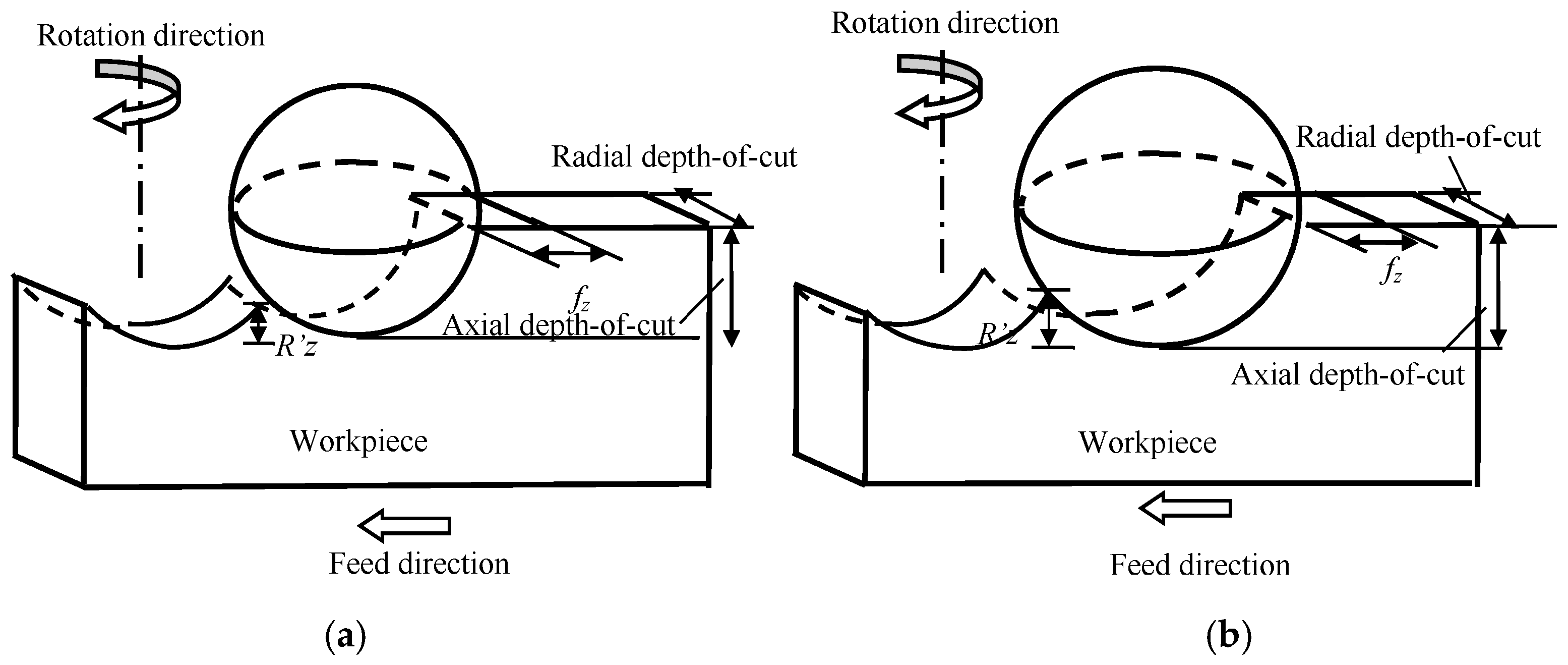 Rotation direction

Radial depth-of-cut

$f_z$

Axial depth-of-cut

$R'z$

Workpiece

Feed direction

(a)

Rotation direction

Radial depth-of-cut

$f_z$

$R'z$

Axial depth-of-cut

Workpiece

Feed direction

(b)