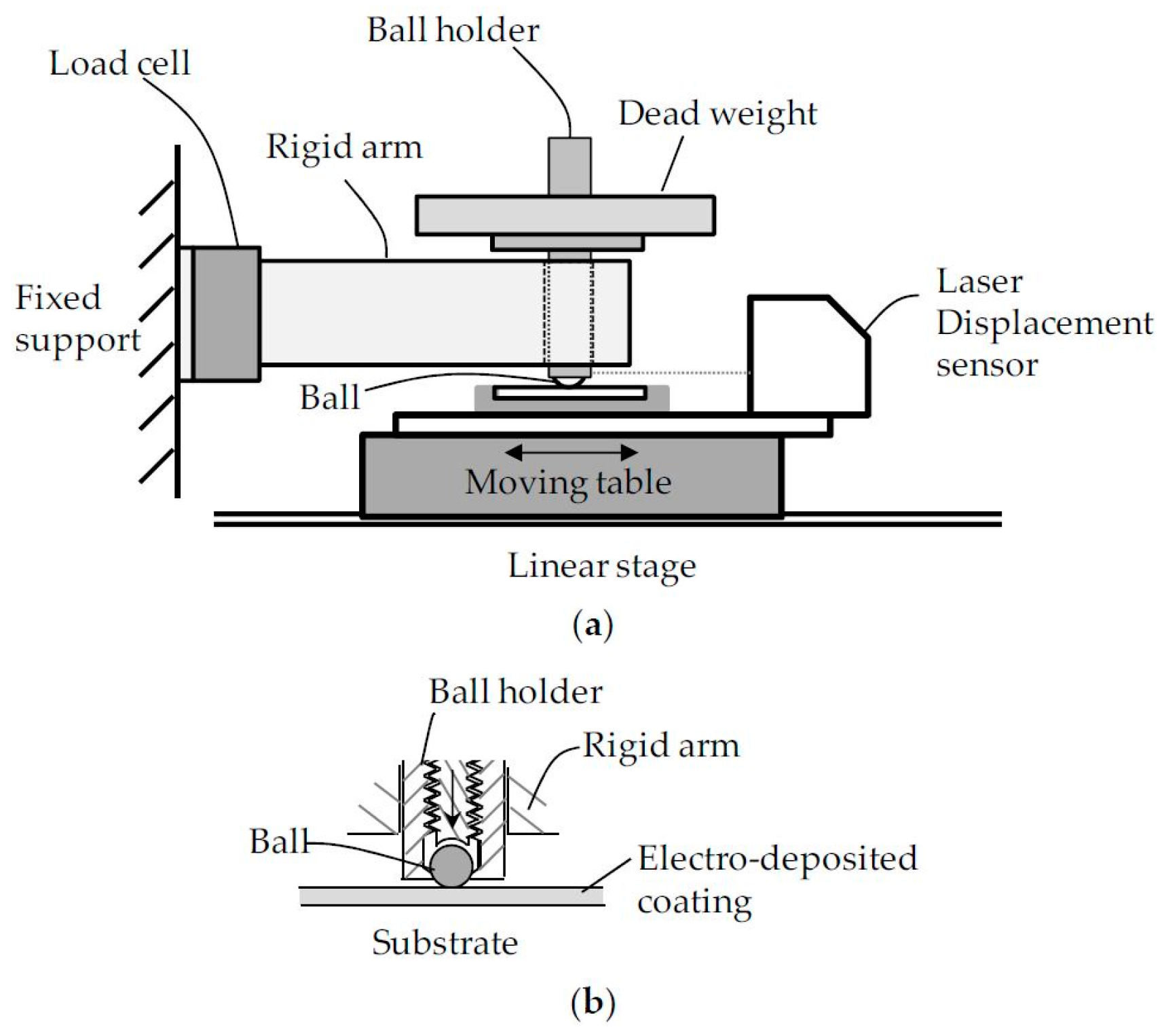 Ball holder

Load cell

Dead weight

Rigid arm

Fixed support

Laser Displacement sensor

Ball

Moving table

Linear stage

(a)

Ball holder

Rigid arm

Ball

Electro-deposited coating

Substrate

(b)