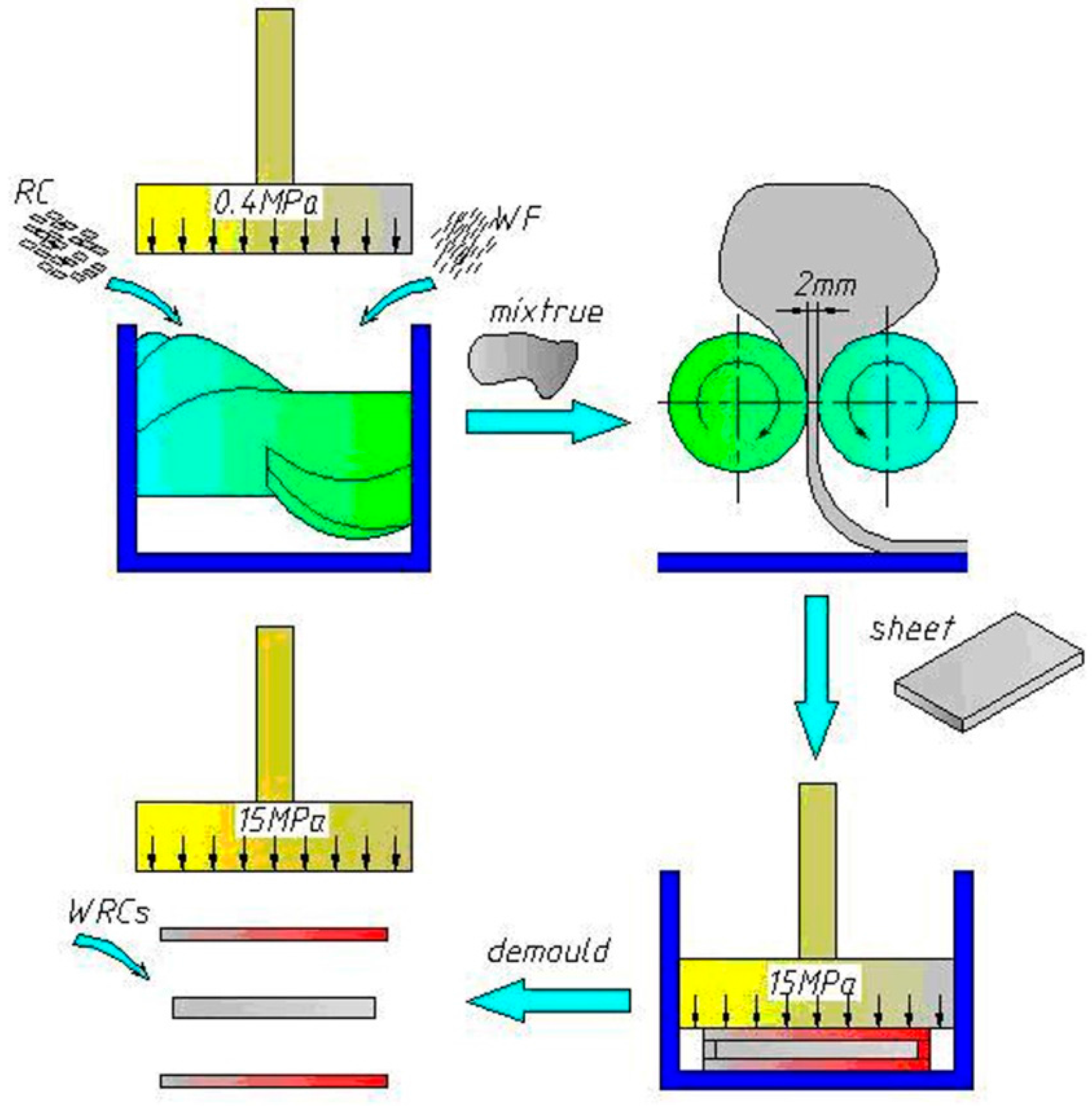 RC
0.4MPa
WF
mixtrue
2mm
sheet
15MPa
WRCs
demould
15MPa