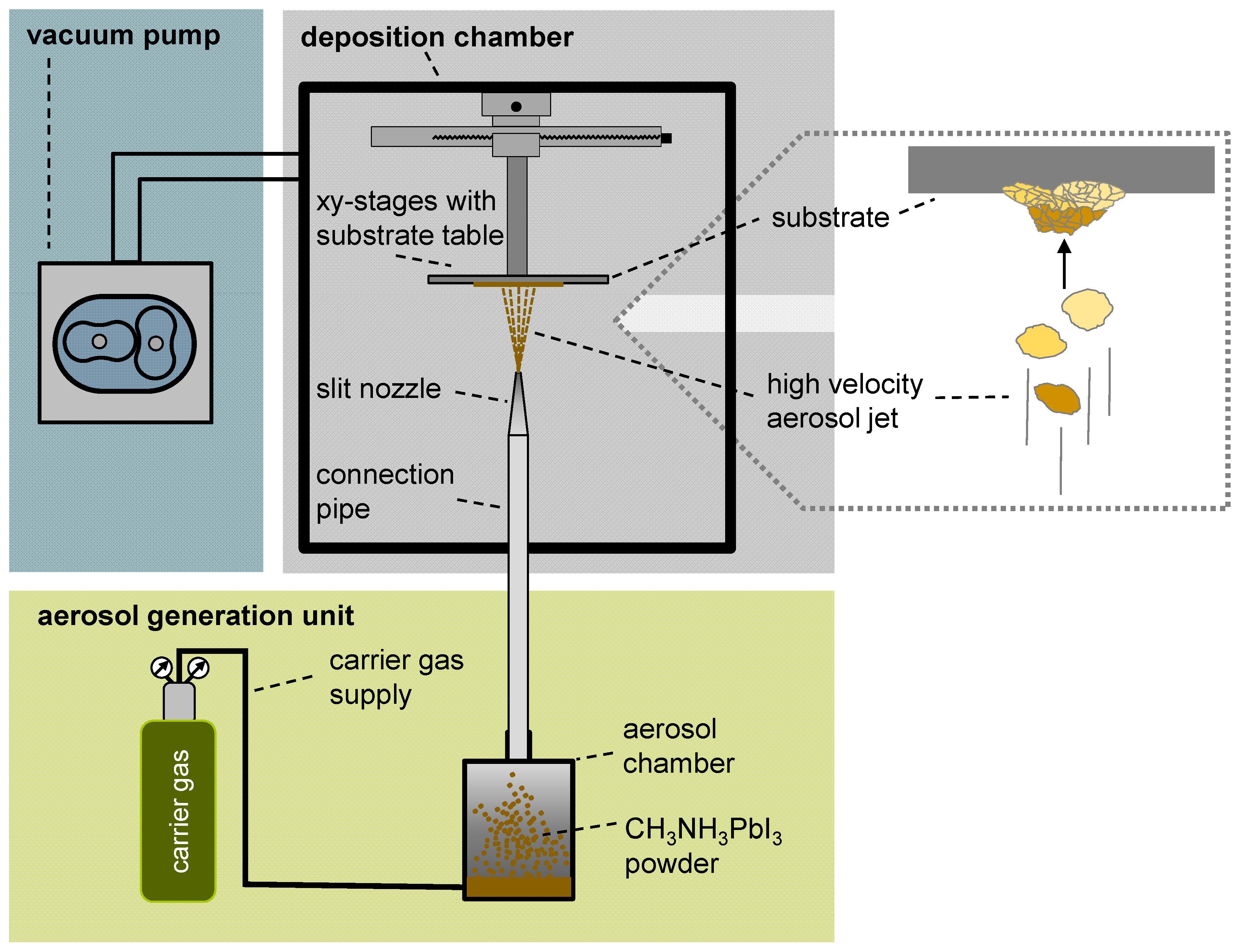 vacuum pump

deposition chamber

xy-stages with substrate table

substrate

slit nozzle

high velocity aerosol jet

connection pipe

aerosol generation unit

carrier gas supply

carrier gas

aerosol chamber

$CH_3NH_3PbI_3$ powder