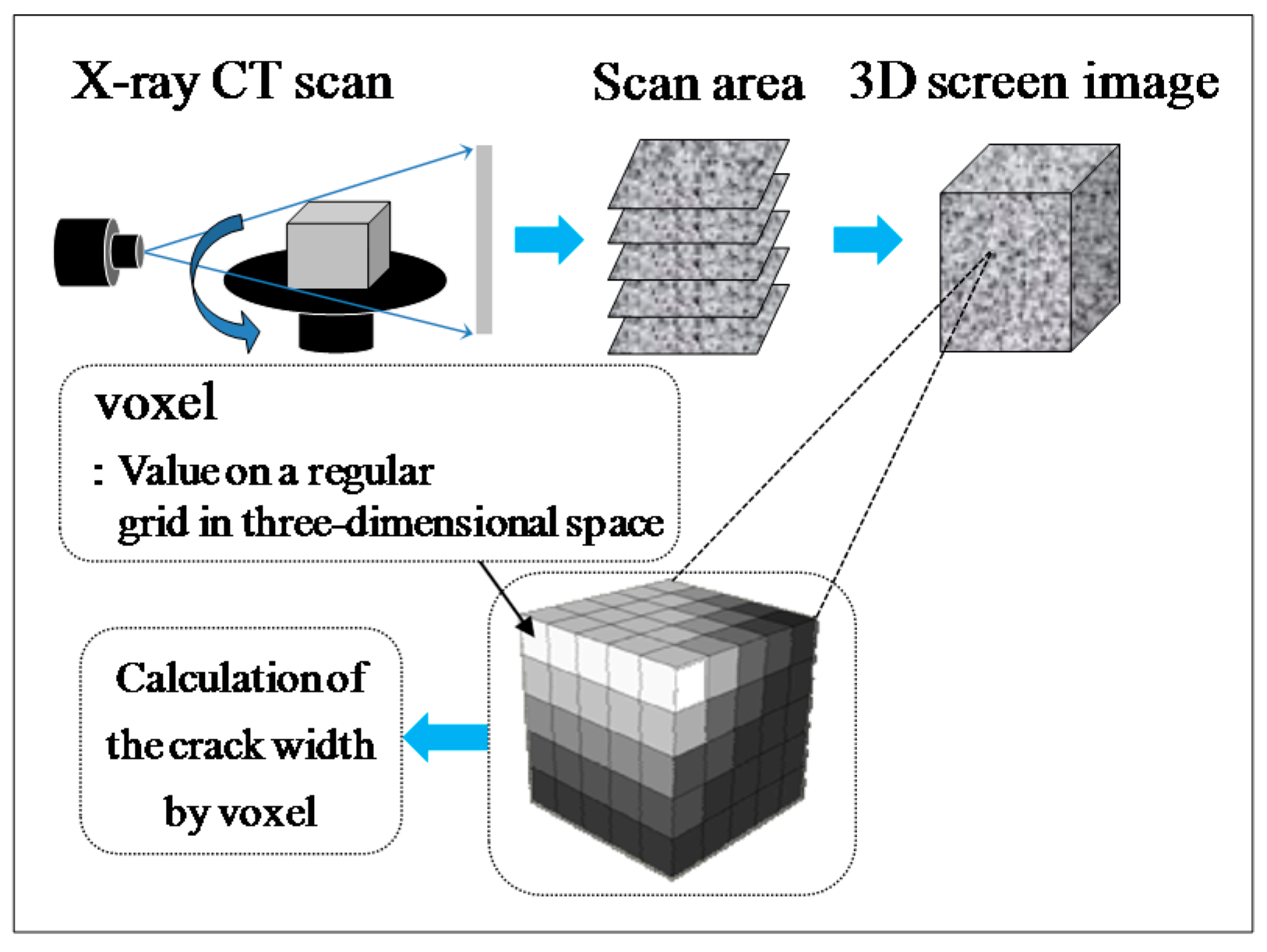 X-ray CT scan

Scan area

3D screen image

voxel
: Value on a regular grid in three-dimensional space

Calculation of the crack width by voxel