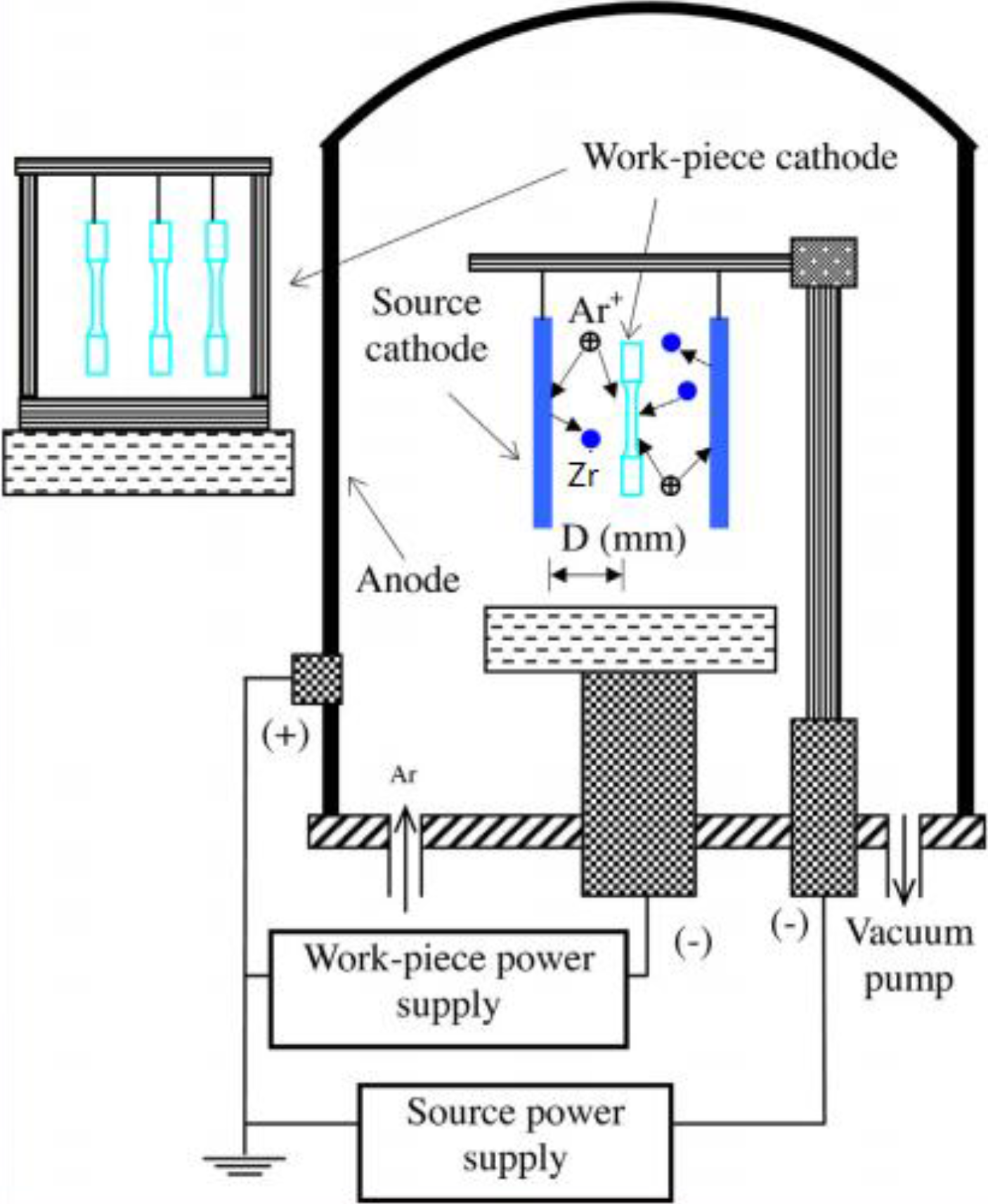 Work-piece cathode

Source cathode

$Ar^+$

Zr

D (mm)

Anode

(+)

Ar

(-)

(-)

Vacuum pump

Work-piece power supply

Source power supply