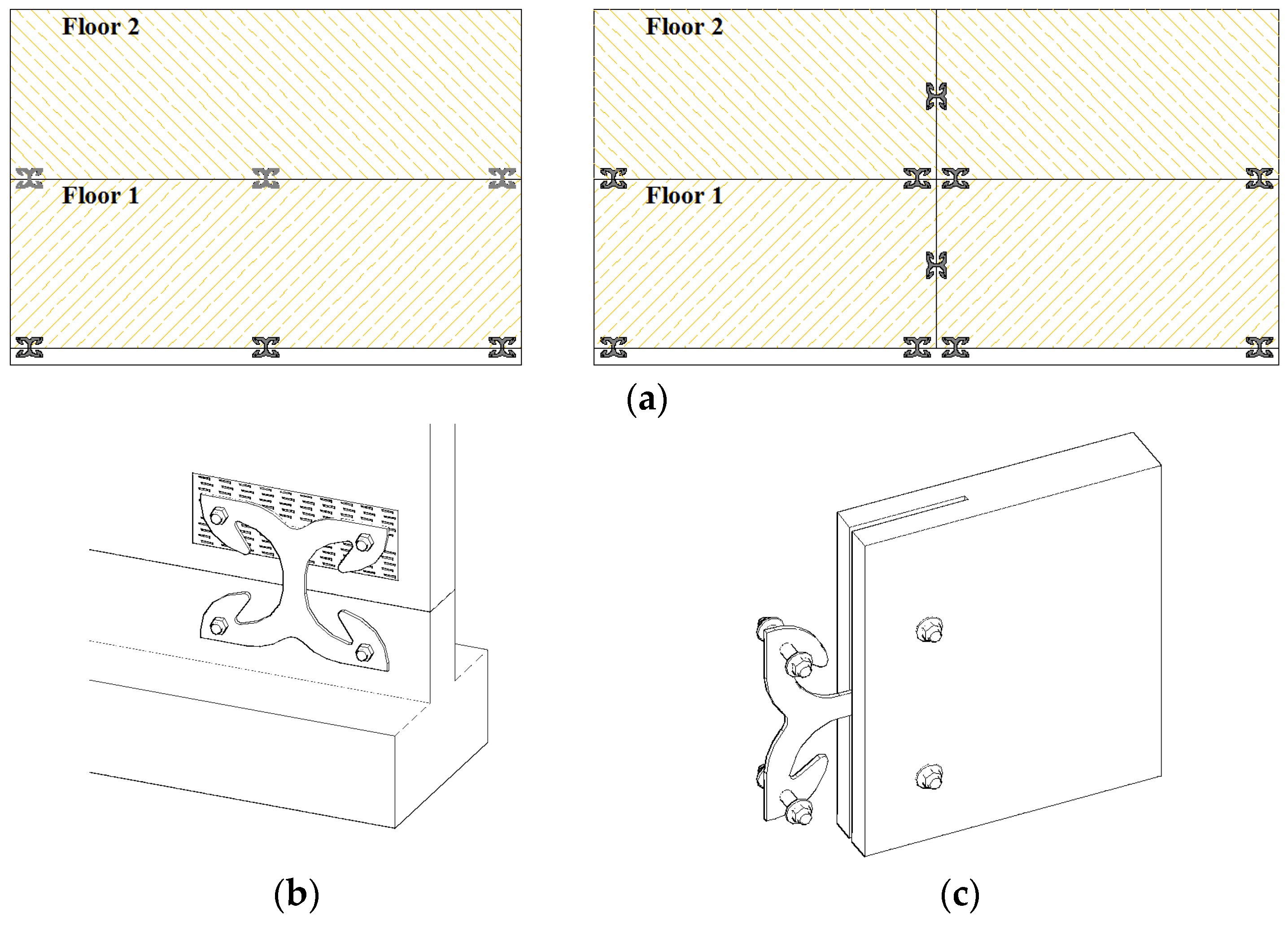 Floor 2

Floor 1

Floor 2

Floor 1

(a)

(b)

(c)