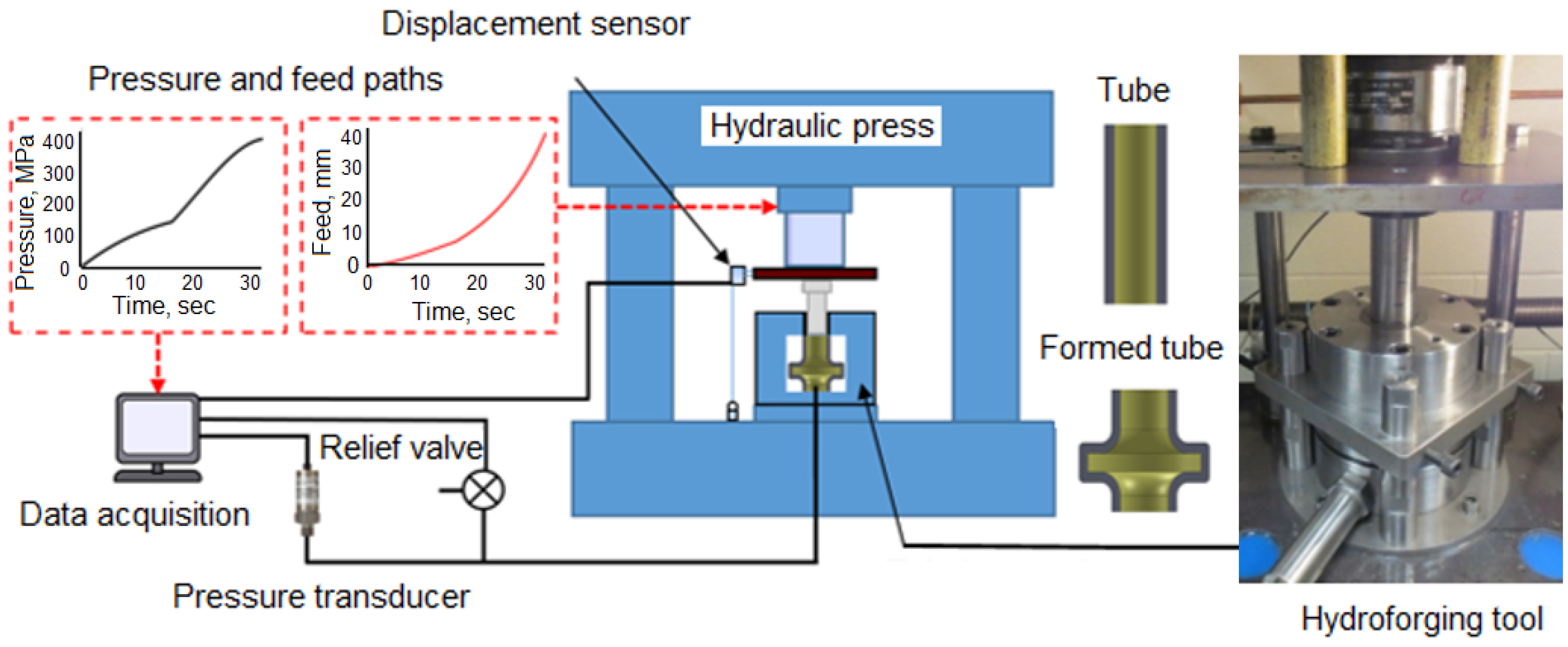 Displacement sensor

Pressure and feed paths

Pressure, MPa
400
300
200
100
0
0 10 20 30
Time, sec

Feed, mm
40
30
20
10
0
0 10 20 30
Time, sec

Hydraulic press

Tube

Formed tube

Relief valve

Data acquisition

Pressure transducer

Hydroforging tool