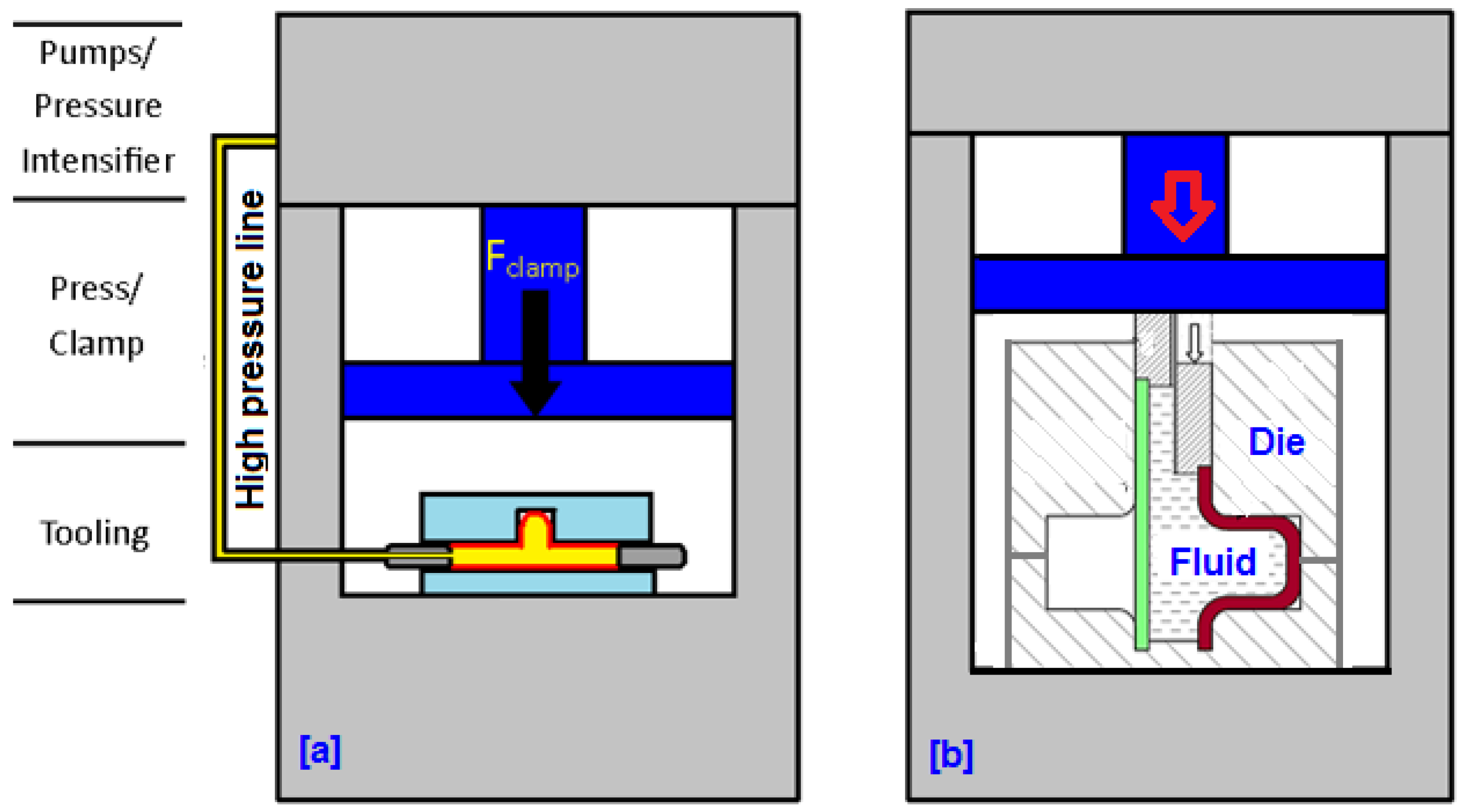 Pumps/ Pressure Intensifier

Press/ Clamp

Tooling

High pressure line

$F_{clamp}$

[a]

Die

Fluid

[b]