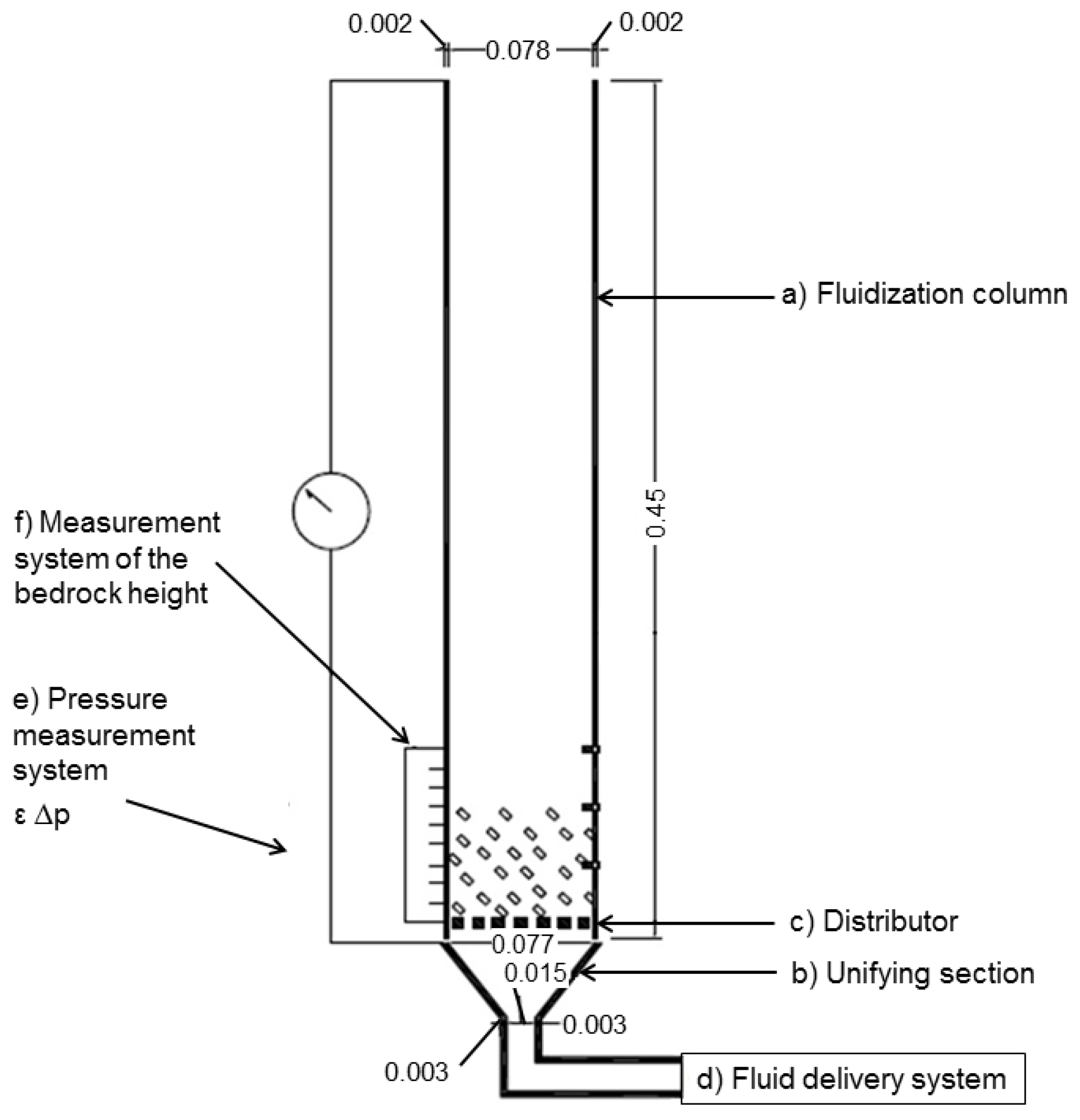 0.002
0.078
0.002

a) Fluidization column

0.45

f) Measurement system of the bedrock height

e) Pressure measurement system

ε Δp

c) Distributor

0.077

0.015

b) Unifying section

0.003

0.003

d) Fluid delivery system