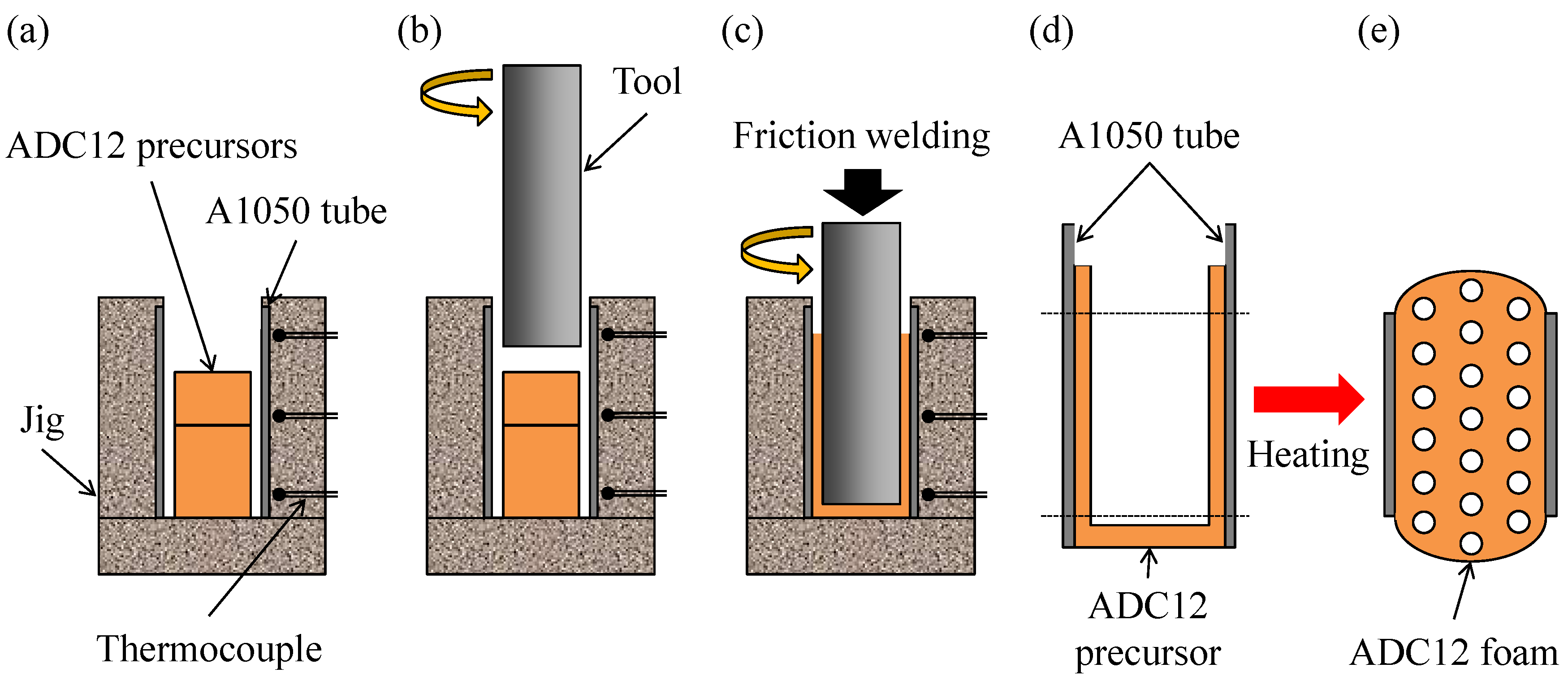 (a)
ADC12 precursors
A1050 tube
Jig
Thermocouple

(b)
Tool

(c)
Friction welding

(d)
A1050 tube
ADC12 precursor

Heating

(e)
ADC12 foam