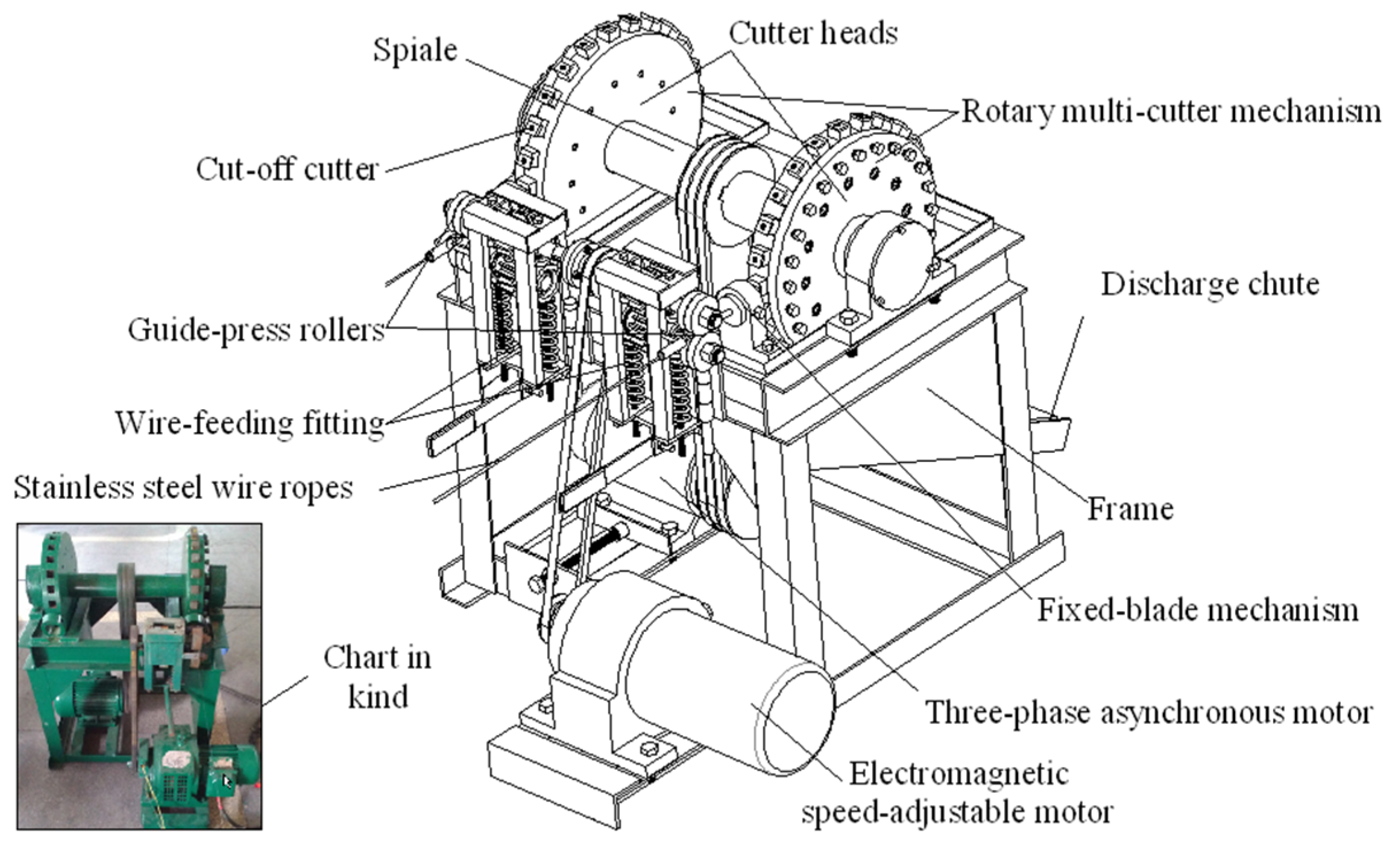 Spiale

Cutter heads

Rotary multi-cutter mechanism

Cut-off cutter

Discharge chute

Guide-press rollers

Wire-feeding fitting

Stainless steel wire ropes

Frame

Fixed-blade mechanism

Chart in kind

Three-phase asynchronous motor

Electromagnetic speed-adjustable motor