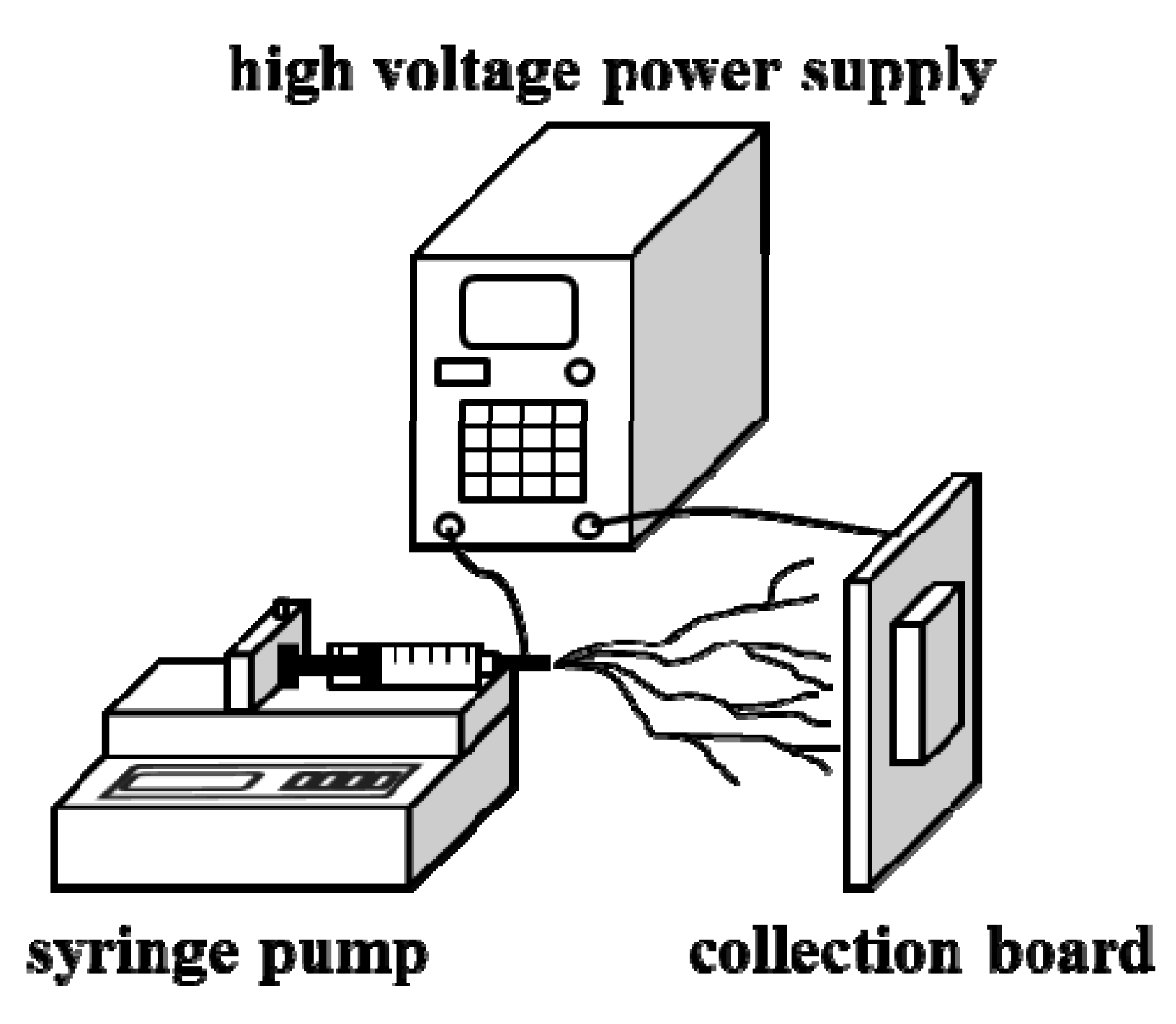 high voltage power supply

syringe pump

collection board