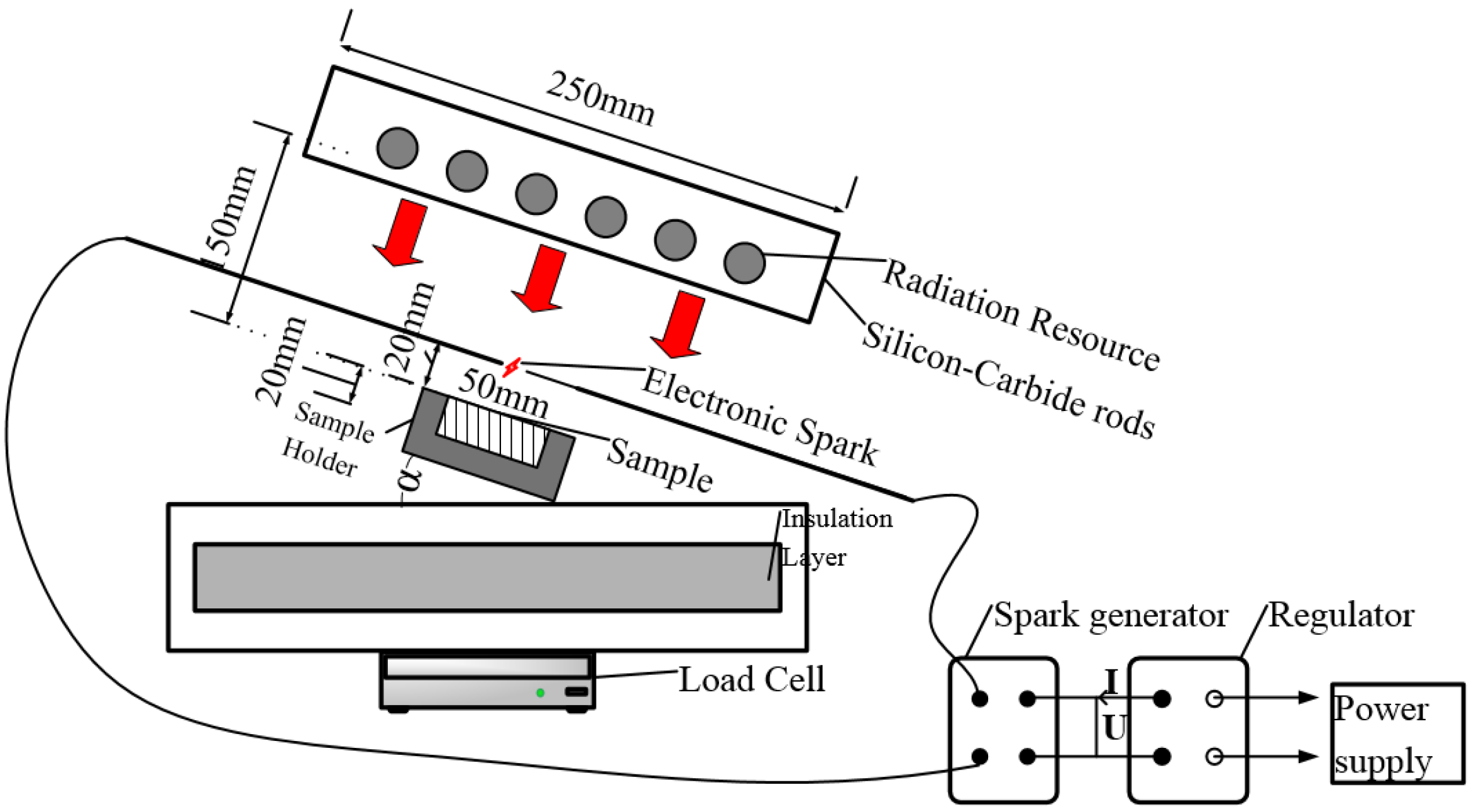 250mm

50mm

Radiation Resource

Silicon-Carbide rods

20mm

20mm

50mm

Electronic Spark

Sample Holder

Sample

α

Insulation Layer

Load Cell

Spark generator

Regulator

I

U

Power supply